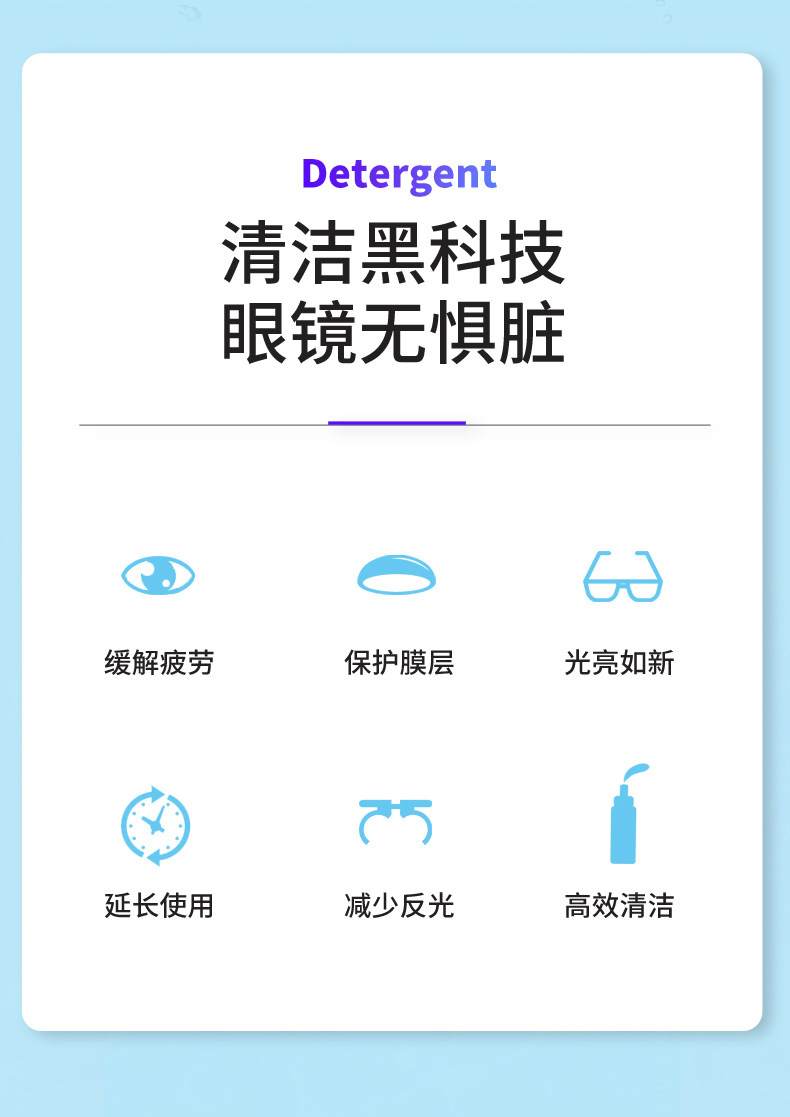 Detergent

清洁黑科技
眼镜无惧脏

缓解疲劳

保护膜层

光亮如新

延长使用

减少反光

高效清洁