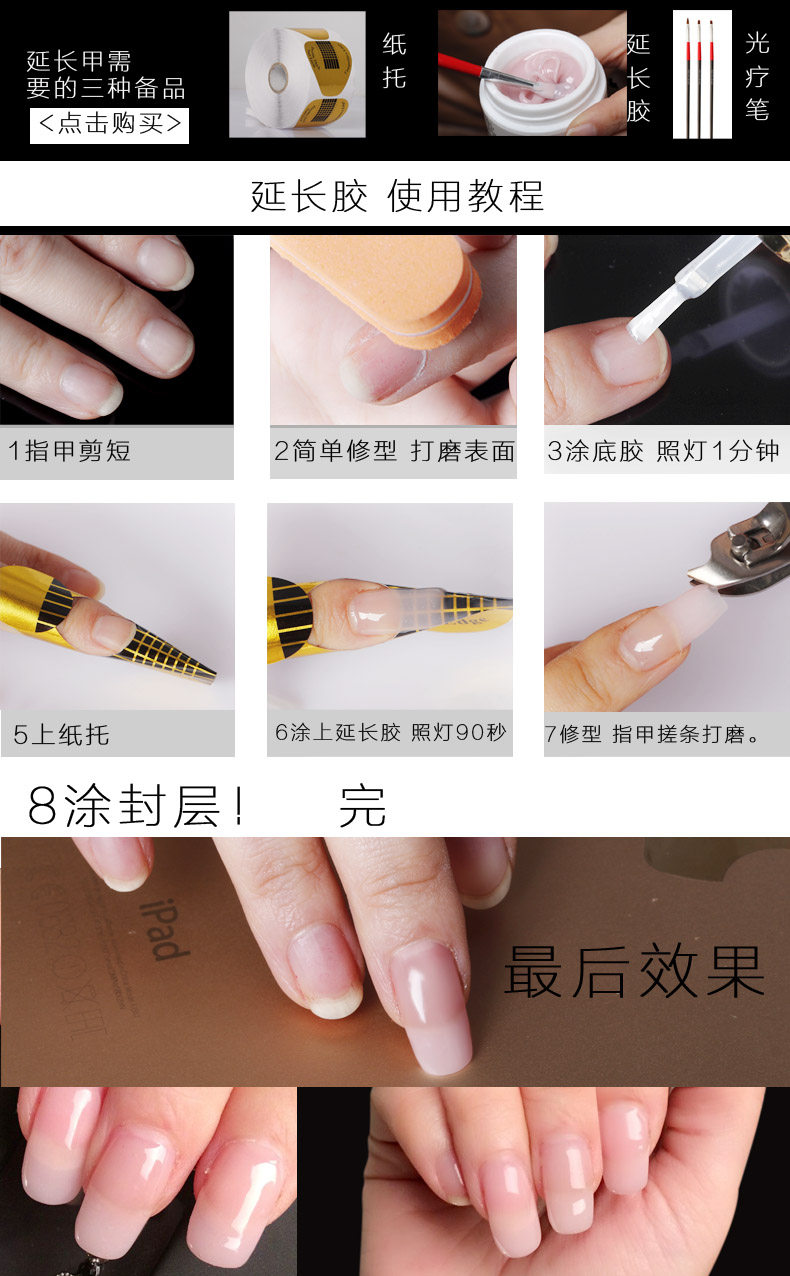 延长甲需要的三种备品
<点击购买>

纸托

延长胶

光疗笔

延长胶 使用教程

1指甲剪短

2简单修型 打磨表面

3涂底胶 照灯1分钟

5上纸托

6涂上延长胶 照灯90秒

7修型 指甲搓条打磨。

8涂封层！ 完

iPad

最后效果