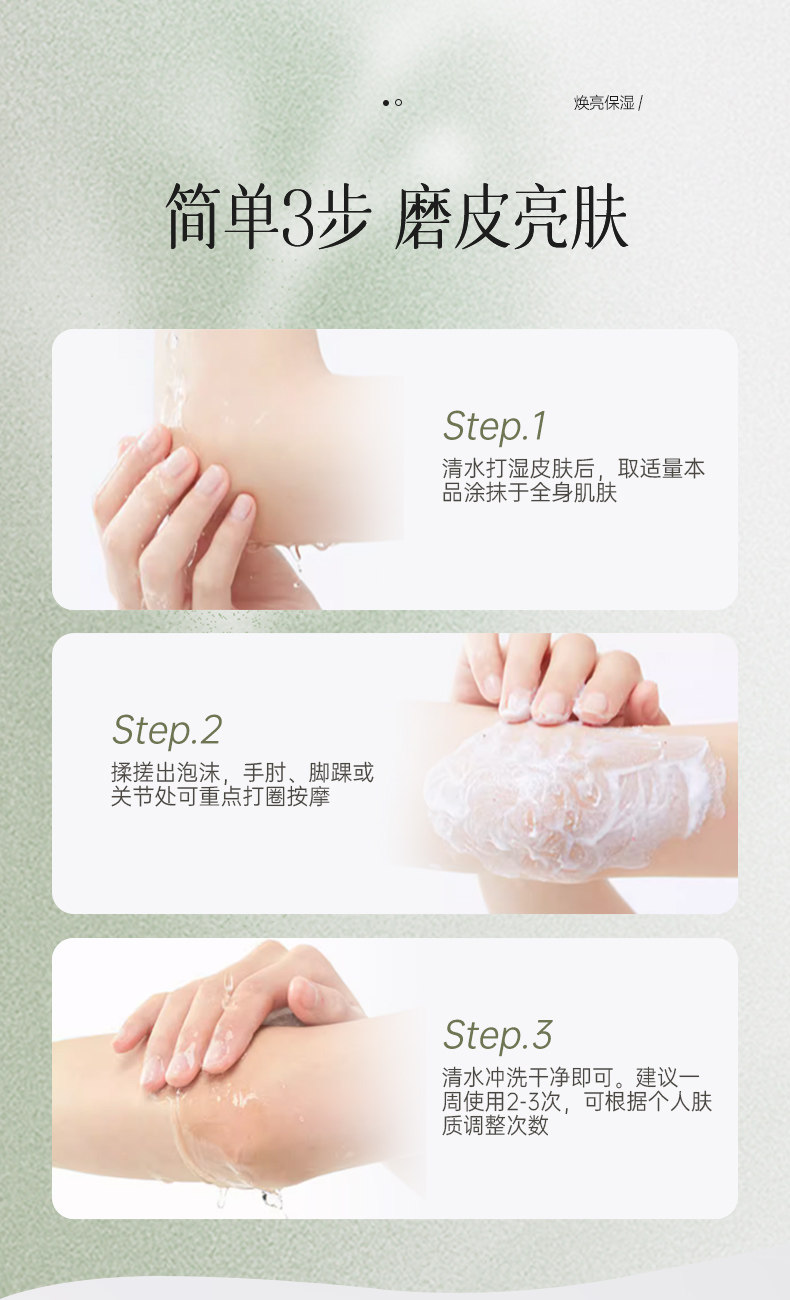 焕亮保湿 /

简单3步 磨皮亮肤

Step.1
清水打湿皮肤后，取适量本品涂抹于全身肌肤

Step.2
揉搓出泡沫，手肘、脚踝或关节处可重点打圈按摩

Step.3
清水冲洗干净即可。建议一周使用2-3次，可根据个人肤质调整次数