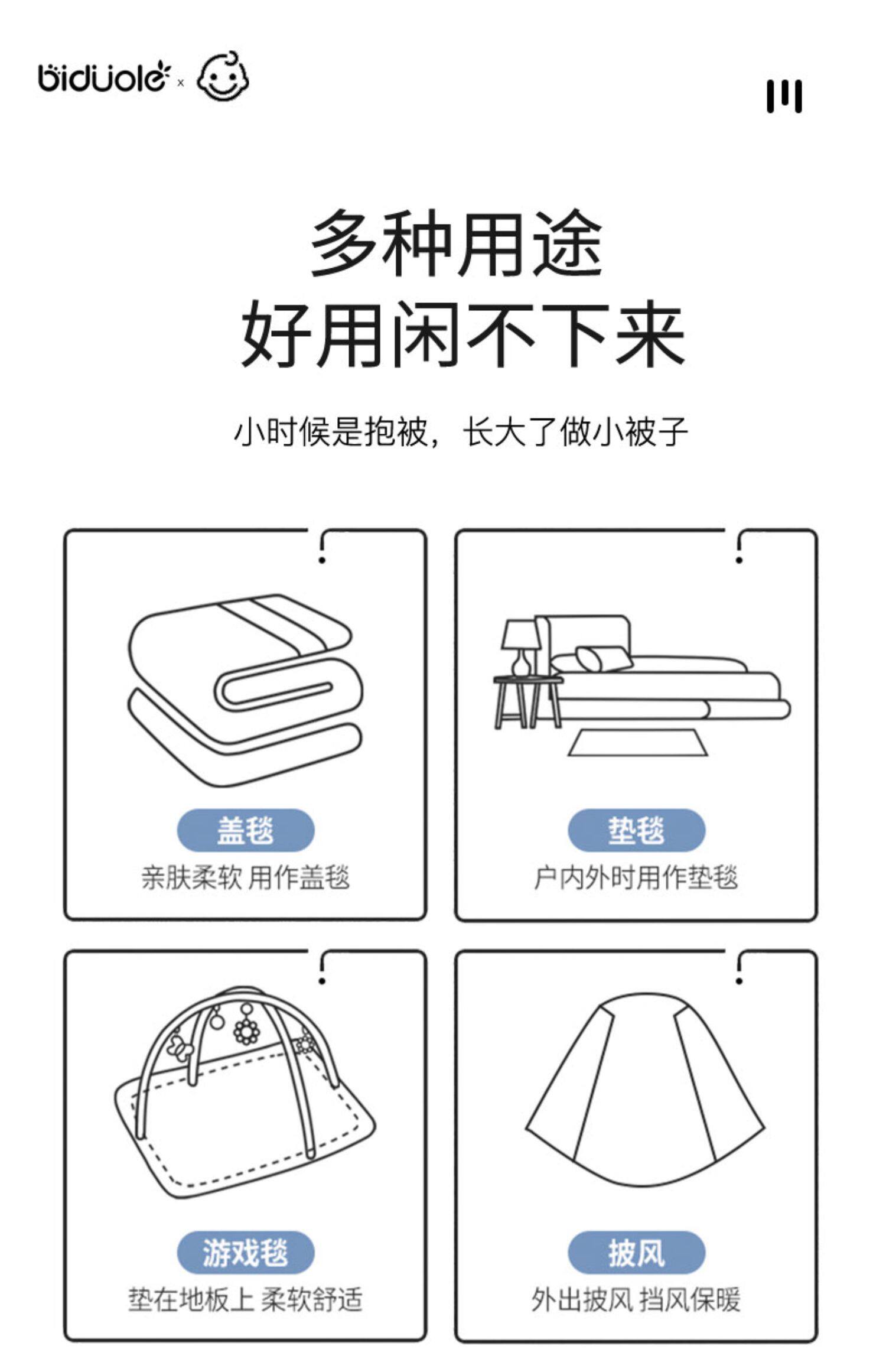 biduole ×

多种用途
好用闲不下来

小时候是抱被，长大了做小被子

盖毯
亲肤柔软 用作盖毯

垫毯
户内外时用作垫毯

游戏毯
垫在地板上 柔软舒适

披风
外出披风 挡风保暖