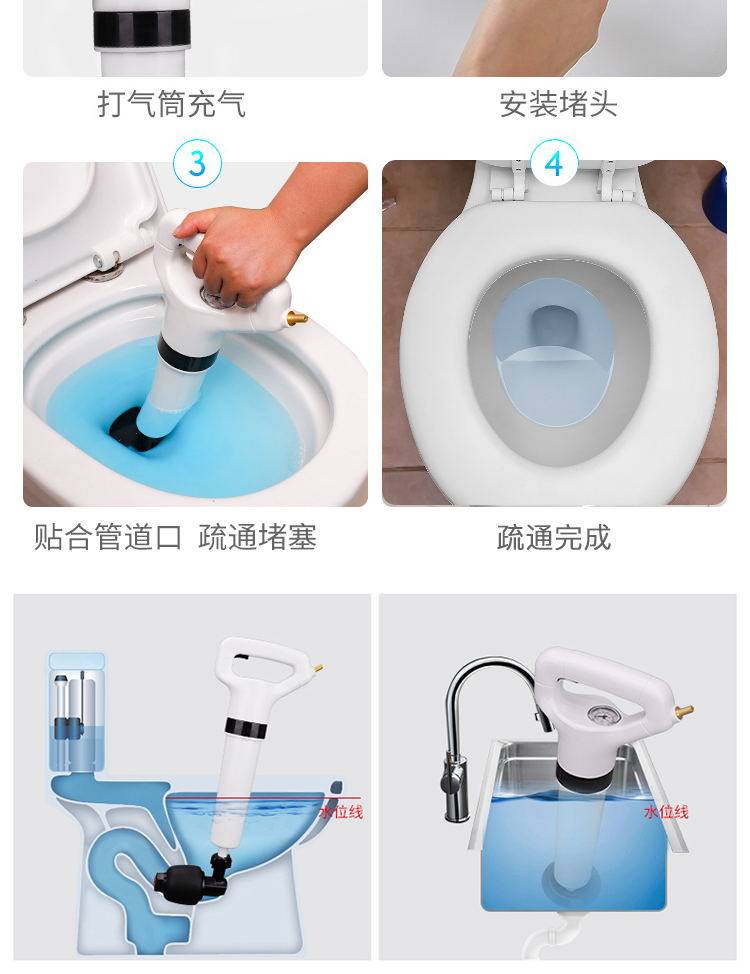 打气筒充气

安装堵头

3

4

贴合管道口 疏通堵塞

疏通完成

水位线

水位线