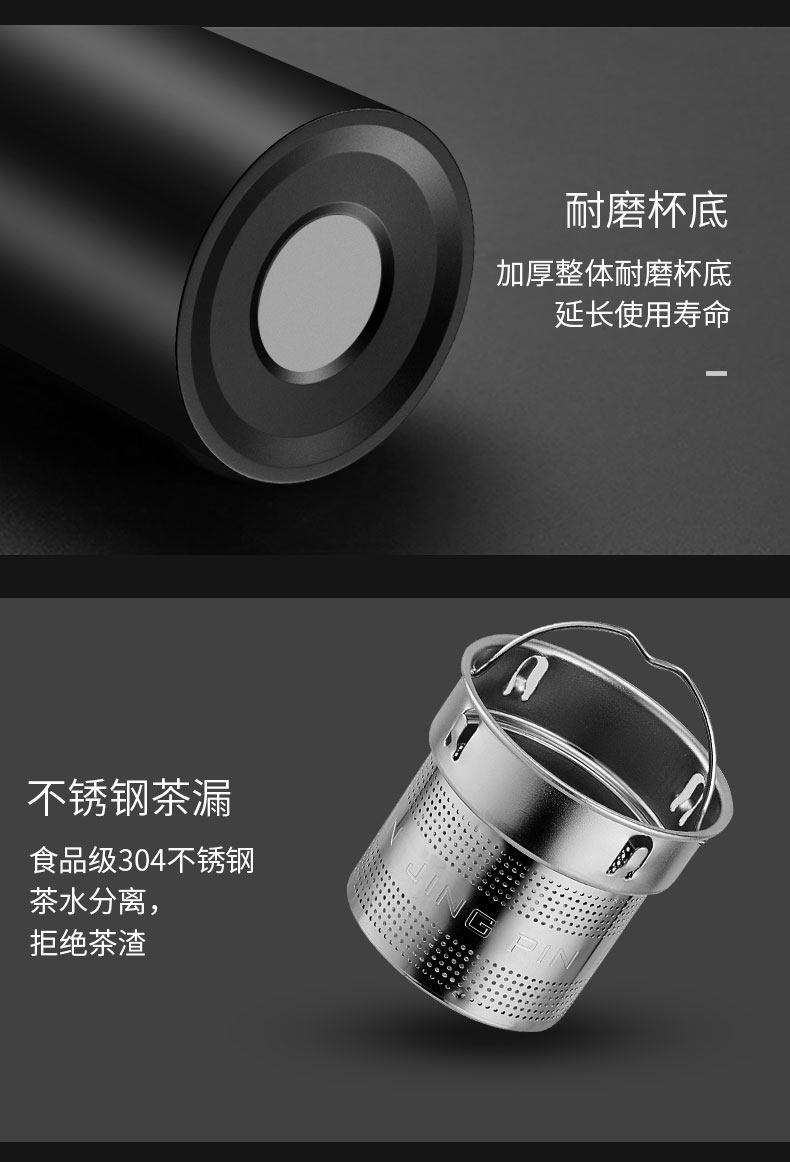 耐磨杯底

加厚整体耐磨杯底
延长使用寿命

不锈钢茶漏

食品级304不锈钢
茶水分离，
拒绝茶渣

JING PIN