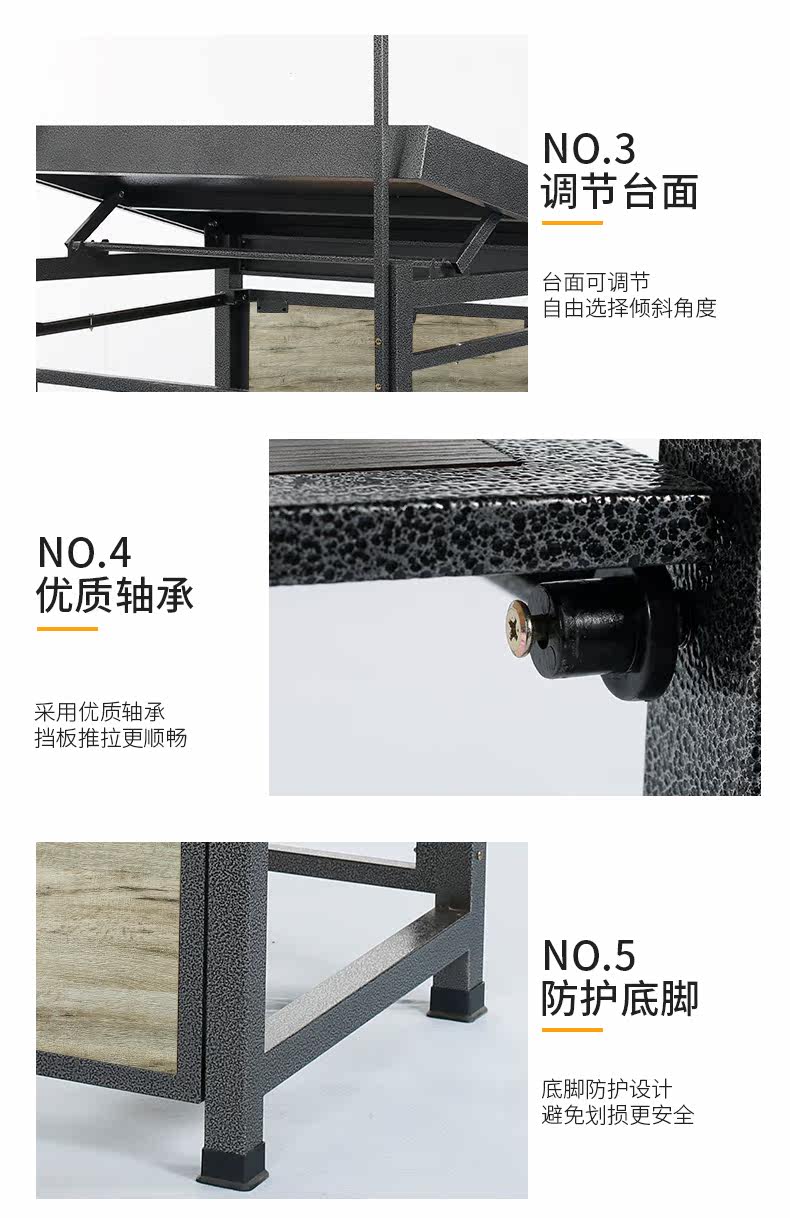 NO.3
调节台面

台面可调节
自由选择倾斜角度

NO.4
优质轴承

采用优质轴承
挡板推拉更顺畅

NO.5
防护底脚

底脚防护设计
避免划损更安全