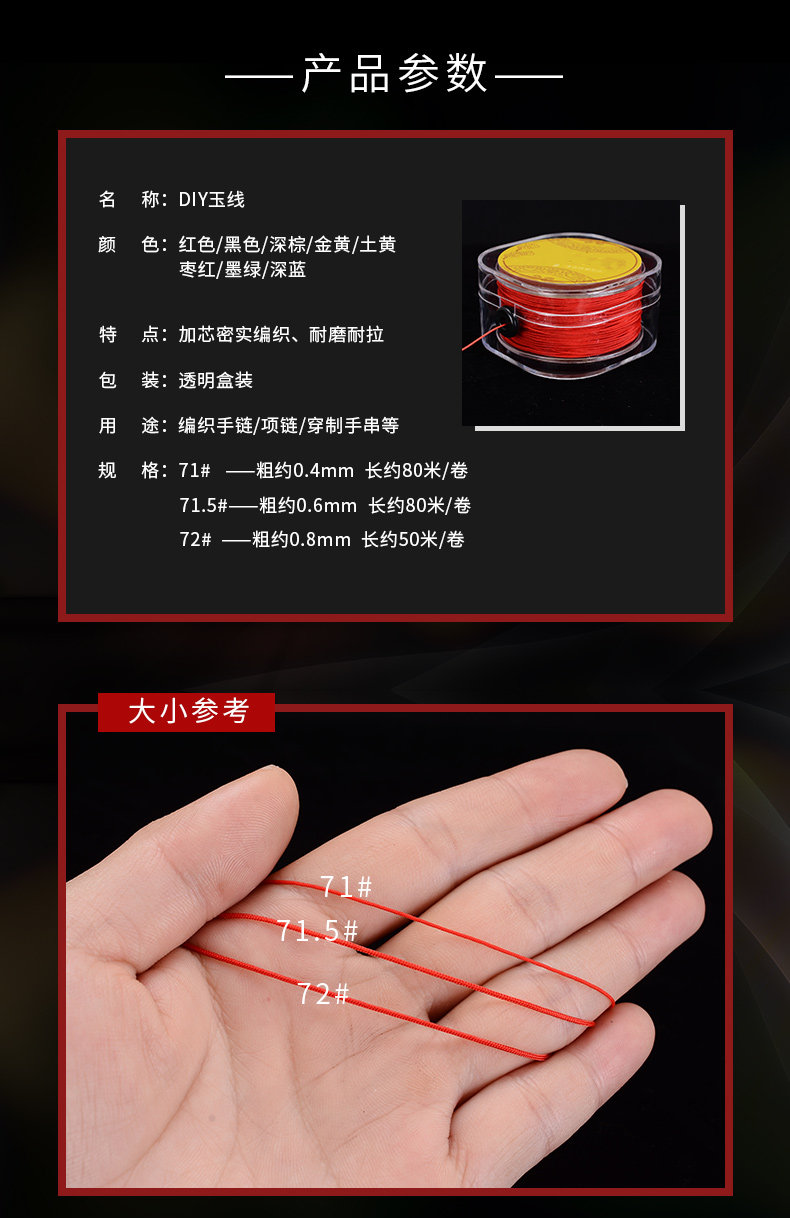 ——产品参数——

名　称：DIY玉线

颜　色：红色/黑色/深棕/金黄/土黄
枣红/墨绿/深蓝

特　点：加芯密实编织、耐磨耐拉

包　装：透明盒装

用　途：编织手链/项链/穿制手串等

规　格：71#　——粗约0.4mm　长约80米/卷
71.5#——粗约0.6mm　长约80米/卷
72#　——粗约0.8mm　长约50米/卷

大小参考

71#
71.5#
72#