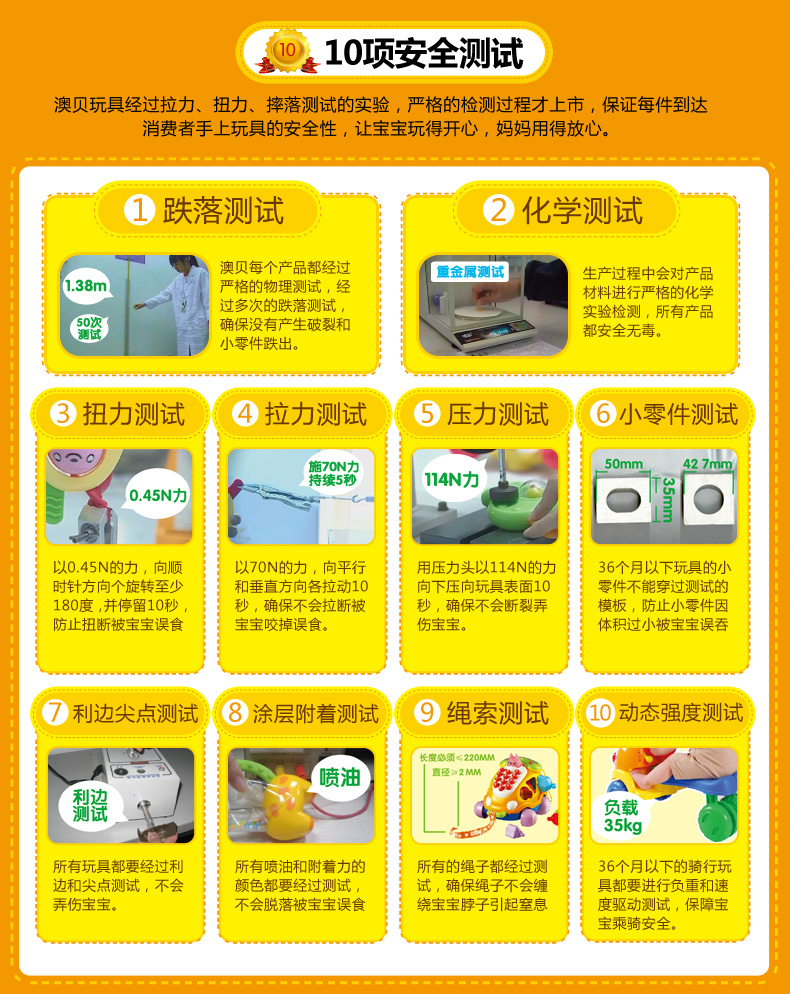 10 10项安全测试

澳贝玩具经过拉力、扭力、摔落测试的实验，严格的检测过程才上市，保证每件到达消费者手上玩具的安全性，让宝宝玩得开心，妈妈用得放心。

1 跌落测试

1.38m

50次测试

澳贝每个产品都经过严格的物理测试，经过多次的跌落测试，确保没有产生破裂和小零件跌出。

2 化学测试

重金属测试

生产过程中会对产品材料进行严格的化学实验检测，所有产品都安全无毒。

3 扭力测试

0.45N力

以0.45N的力，向顺时针方向个旋转至少180度，并停留10秒，防止扭断被宝宝误食

4 拉力测试

施70N力持续5秒

以70N的力，向平行和垂直方向各拉动10秒，确保不会拉断被宝宝咬掉误食。

5 压力测试

114N力

用压力头以114N的力向下压向玩具表面10秒，确保不会断裂弄伤宝宝。

6 小零件测试

50mm 42 7mm 35mm

36个月以下玩具的小零件不能穿过测试的模板，防止小零件因体积过小被宝宝误吞

7 利边尖点测试

利边测试

所有玩具都要经过利边和尖点测试，不会弄伤宝宝。

8 涂层附着测试

喷油

所有喷油和附着力的颜色都要经过测试，不会脱落被宝宝误食

9 绳索测试

长度必须≤220MM 直径≥2MM

所有的绳子都经过测试，确保绳子不会缠绕宝宝脖子引起窒息

10 动态强度测试

负载35kg

36个月以下的骑行玩具都要进行负重和速度驱动测试，保障宝宝乘骑安全。