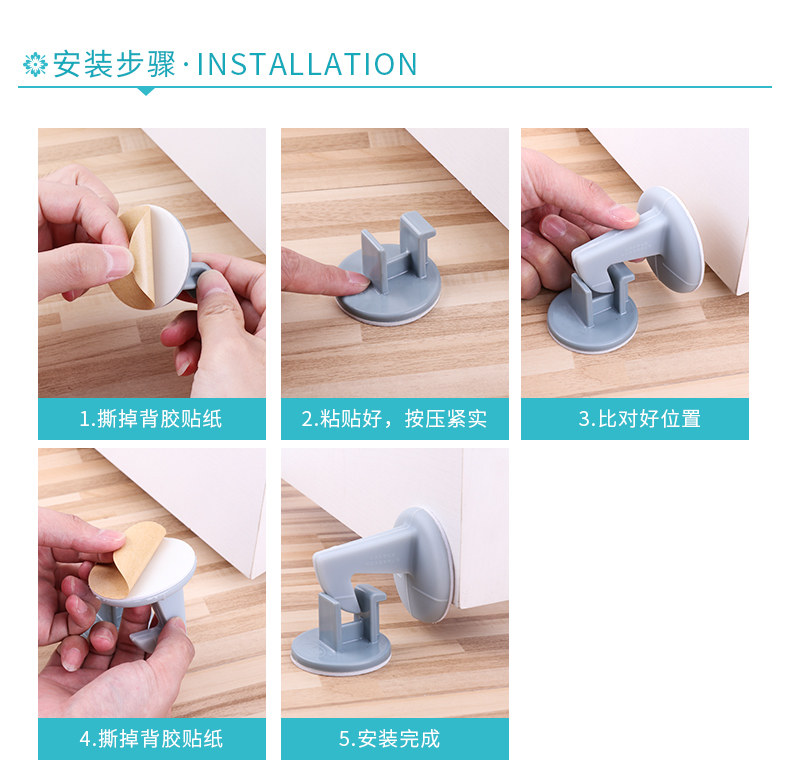 安装步骤·INSTALLATION

1.撕掉背胶贴纸

2.粘贴好，按压紧实

3.比对好位置

4.撕掉背胶贴纸

5.安装完成