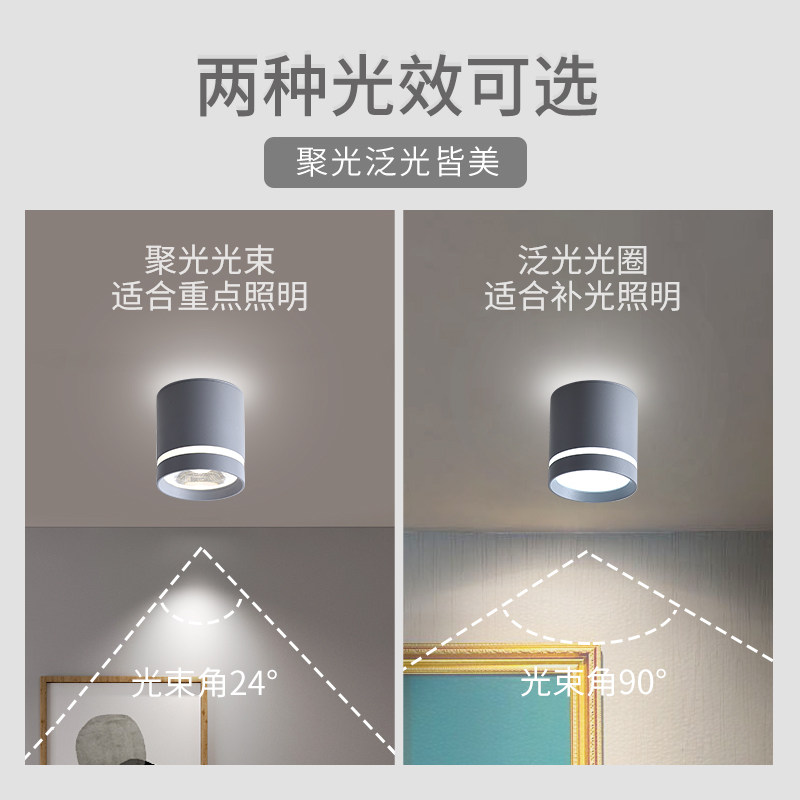 两种光效可选

聚光泛光皆美

聚光光束
适合重点照明

光束角24°

泛光光圈
适合补光照明

光束角90°