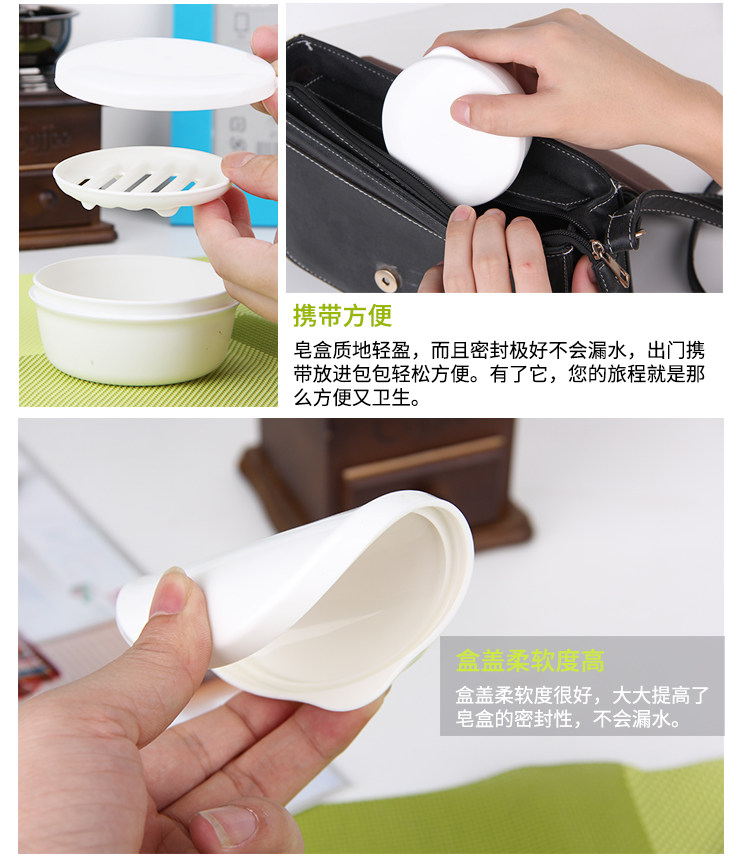 携带方便

皂盒质地轻盈，而且密封极好不会漏水，出门携带放进包包轻松方便。有了它，您的旅程就是那么方便又卫生。

盒盖柔软度高

盒盖柔软度很好，大大提高了皂盒的密封性，不会漏水。