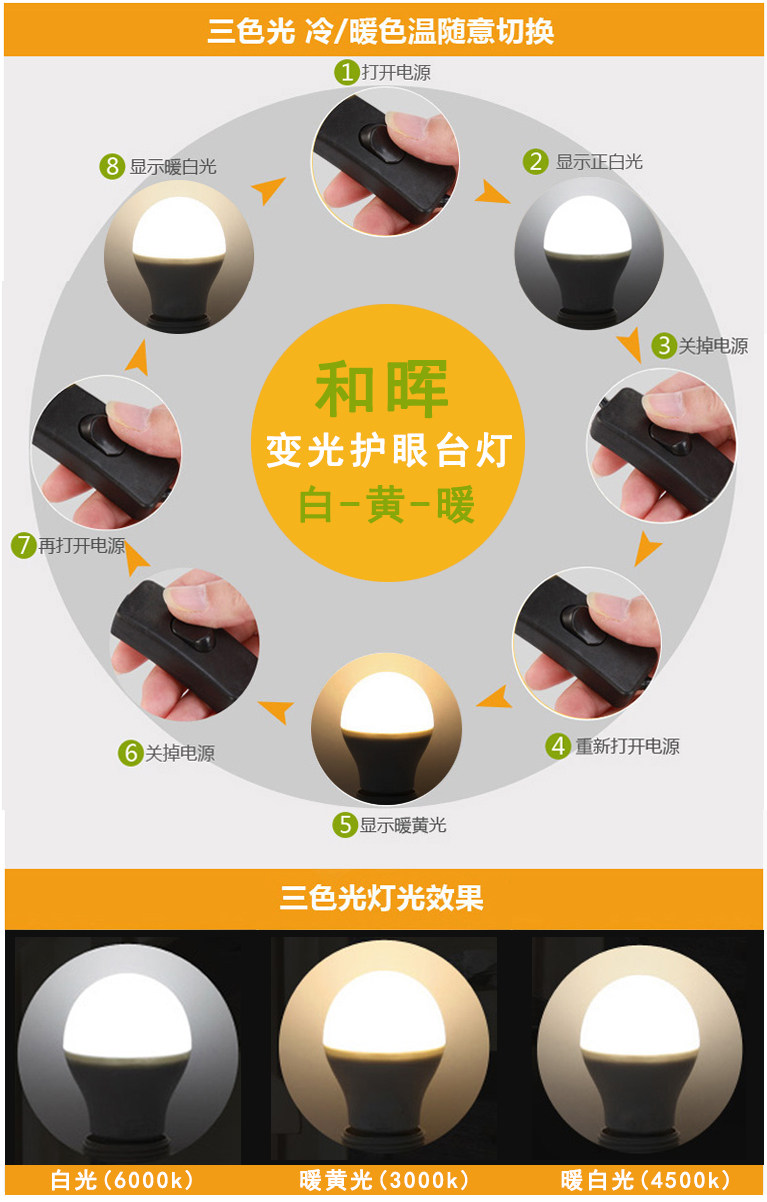 三色光 冷/暖色温随意切换

1 打开电源

2 显示正白光

3 关掉电源

4 重新打开电源

5 显示暖黄光

6 关掉电源

7 再打开电源

8 显示暖白光

和晖
变光护眼台灯
白-黄-暖

三色光灯光效果

白光（6000k）

暖黄光（3000k）

暖白光（4500k）