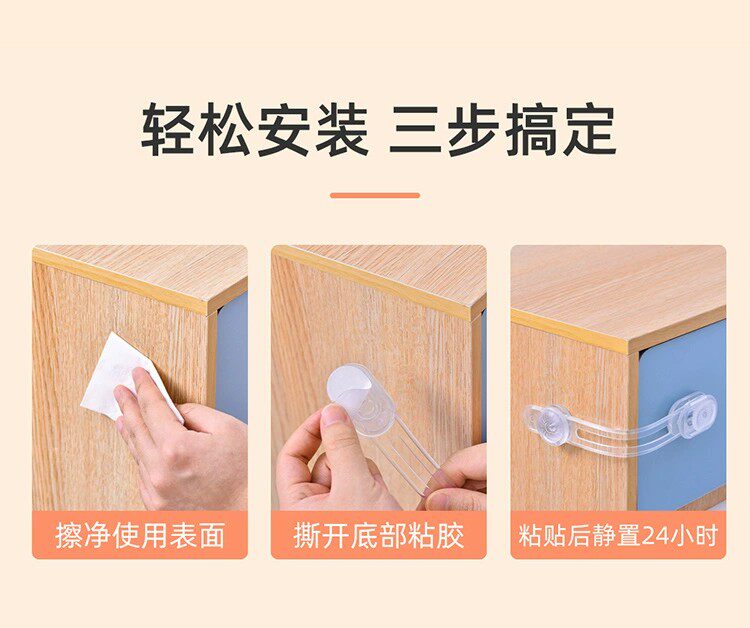 轻松安装 三步搞定

擦净使用表面

撕开底部粘胶

粘贴后静置24小时