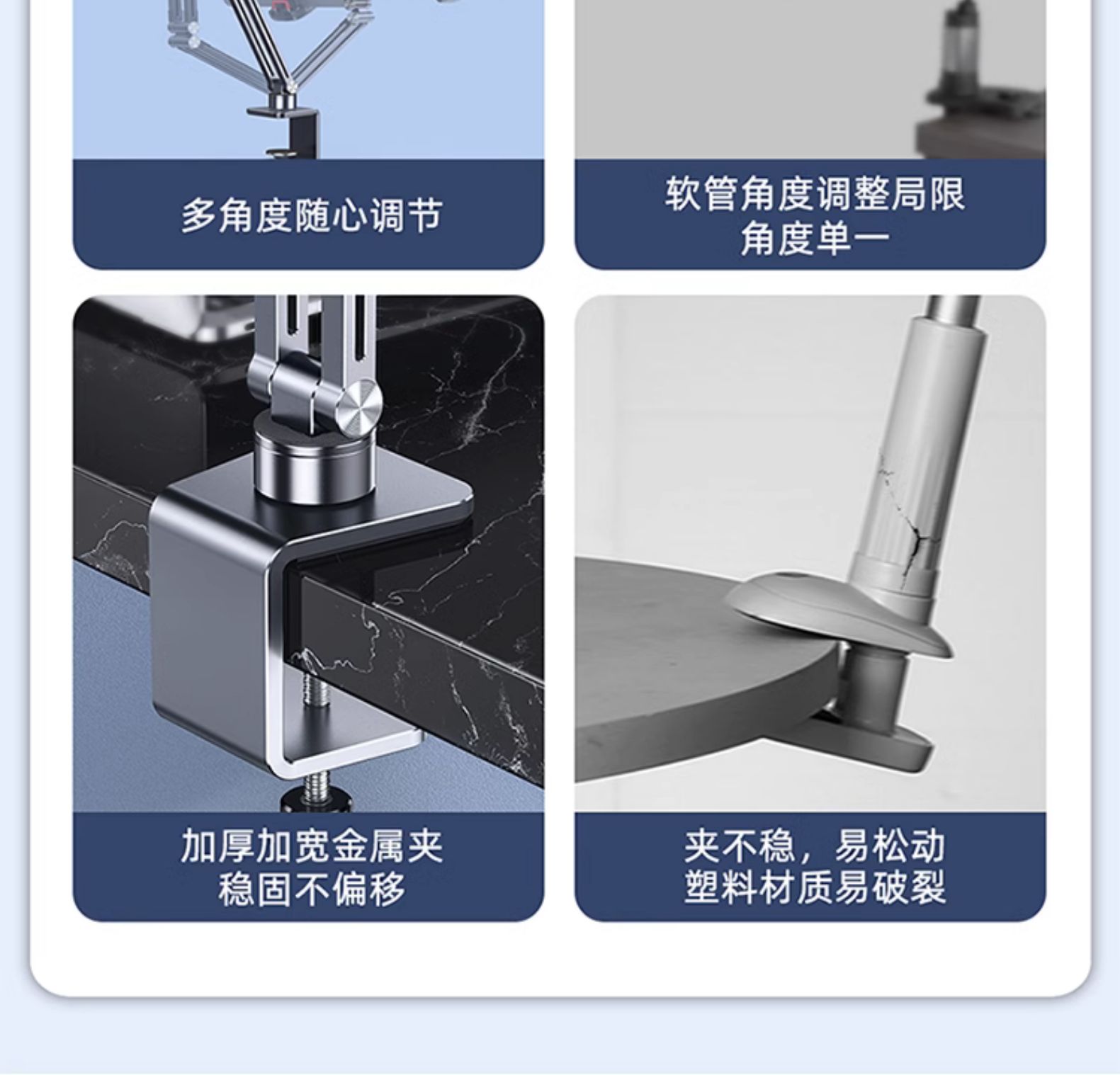 多角度随心调节

软管角度调整局限
角度单一

加厚加宽金属夹
稳固不偏移

夹不稳，易松动
塑料材质易破裂