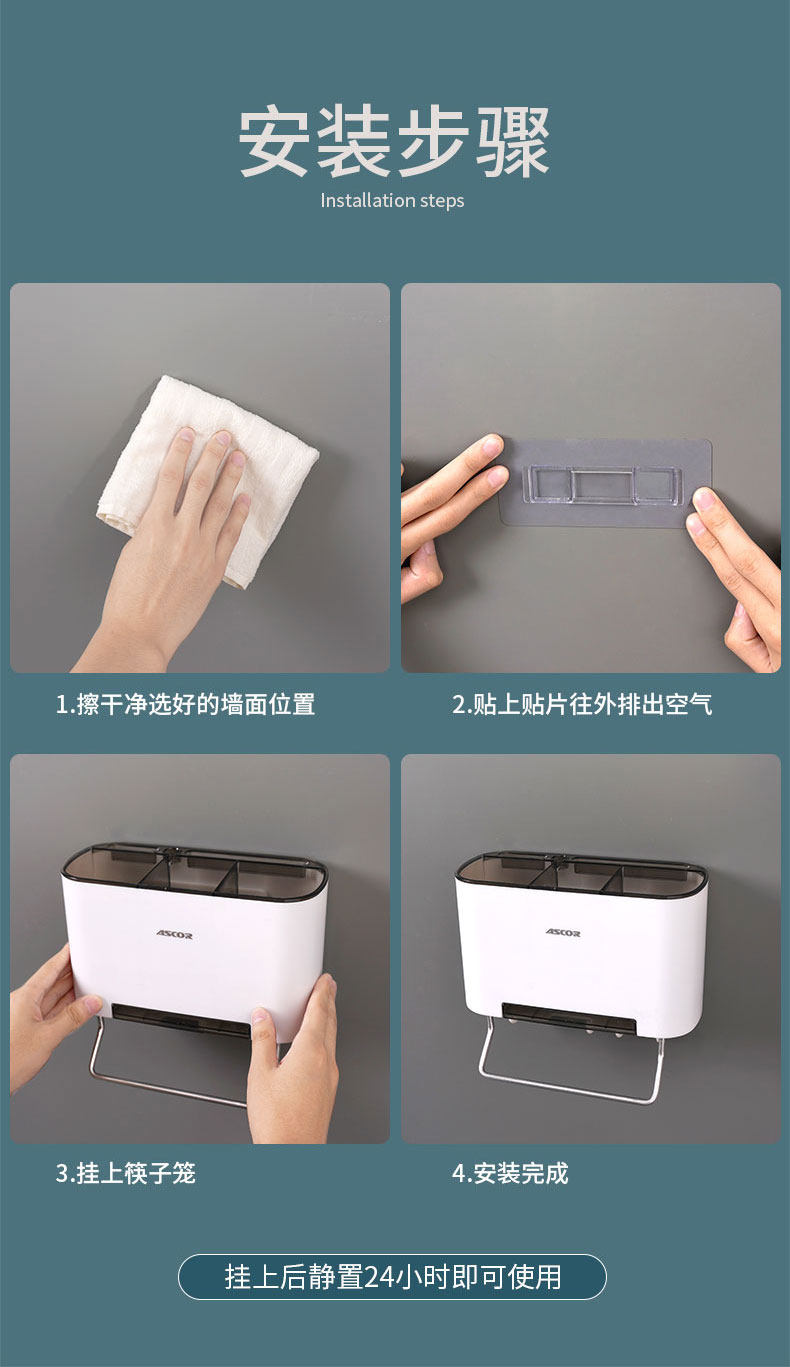 安装步骤

Installation steps

1.擦干净选好的墙面位置

2.贴上贴片往外排出空气

ASCOR

3.挂上筷子笼

ASCOR

4.安装完成

挂上后静置24小时即可使用