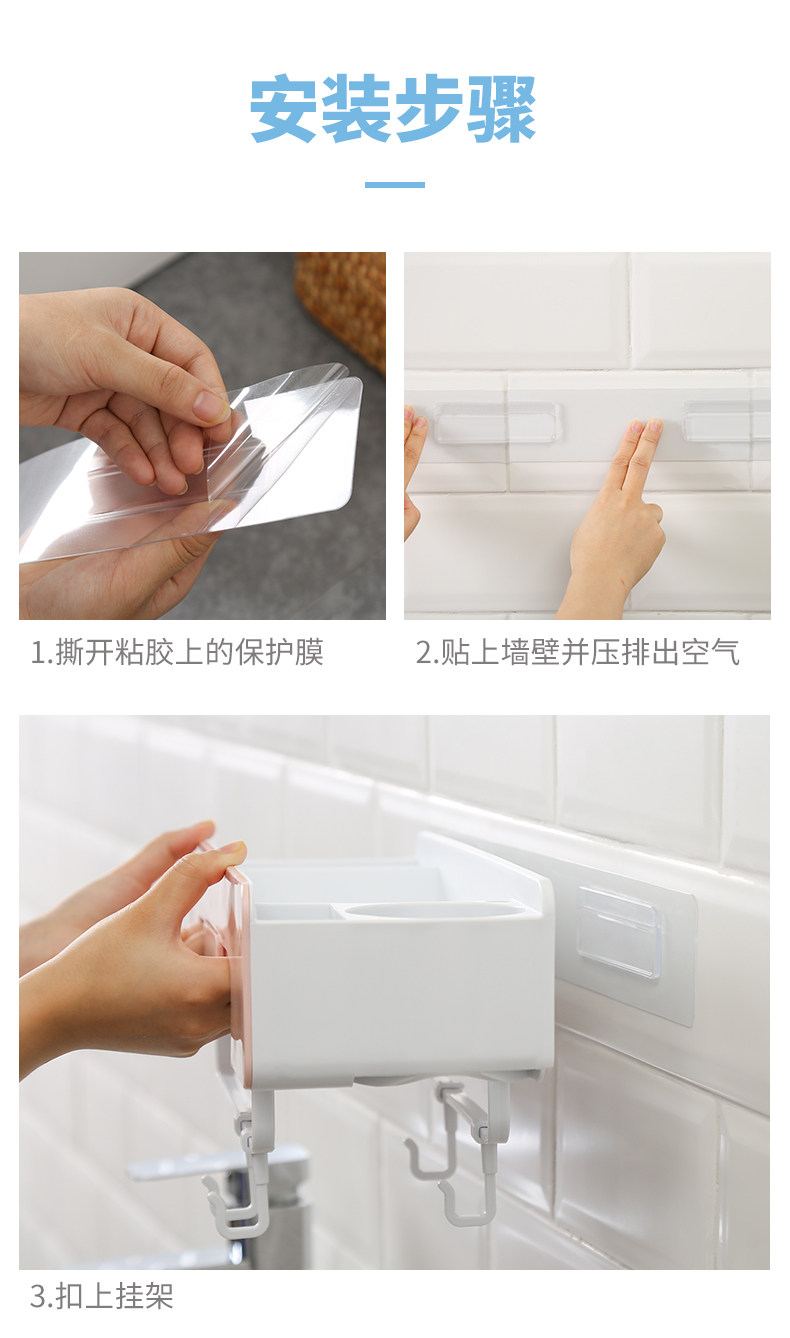 安装步骤

1.撕开粘胶上的保护膜

2.贴上墙壁并压排出空气

3.扣上挂架