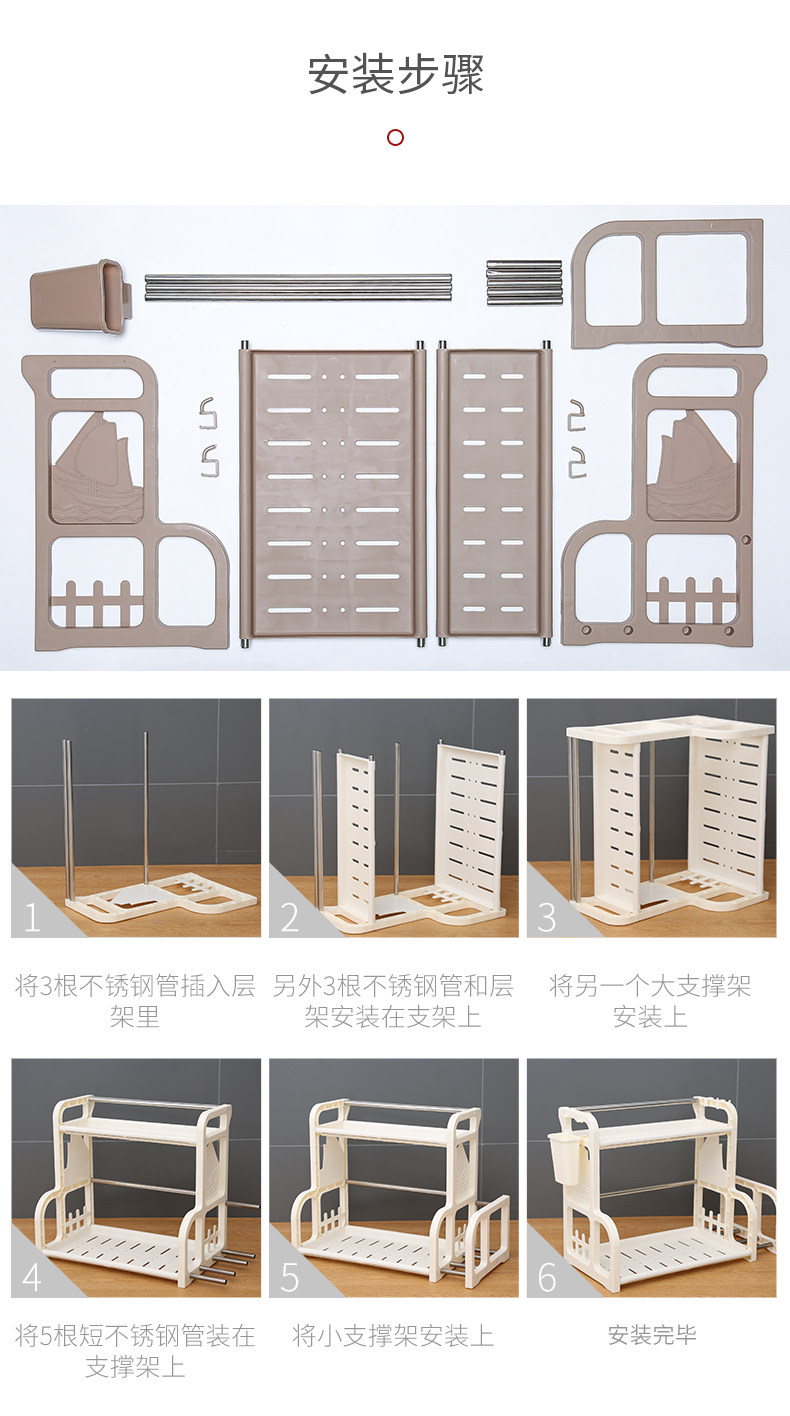 安装步骤

1

将3根不锈钢管插入层架里

2

另外3根不锈钢管和层架安装在支架上

3

将另一个大支撑架安装上

4

将5根短不锈钢管装在支撑架上

5

将小支撑架安装上

6

安装完毕