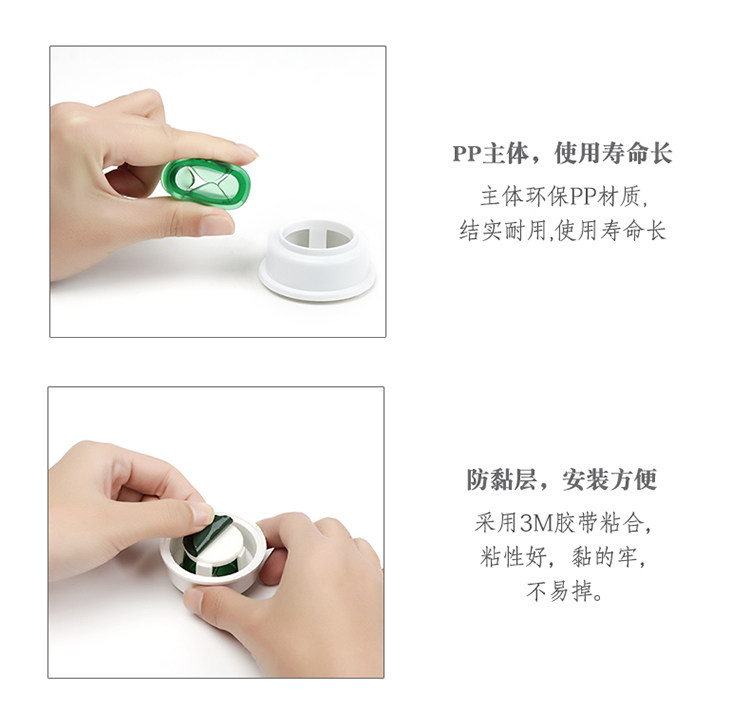 PP主体，使用寿命长

主体环保PP材质，
结实耐用,使用寿命长

防黏层，安装方便

采用3M胶带粘合，
粘性好，黏的牢，
不易掉。