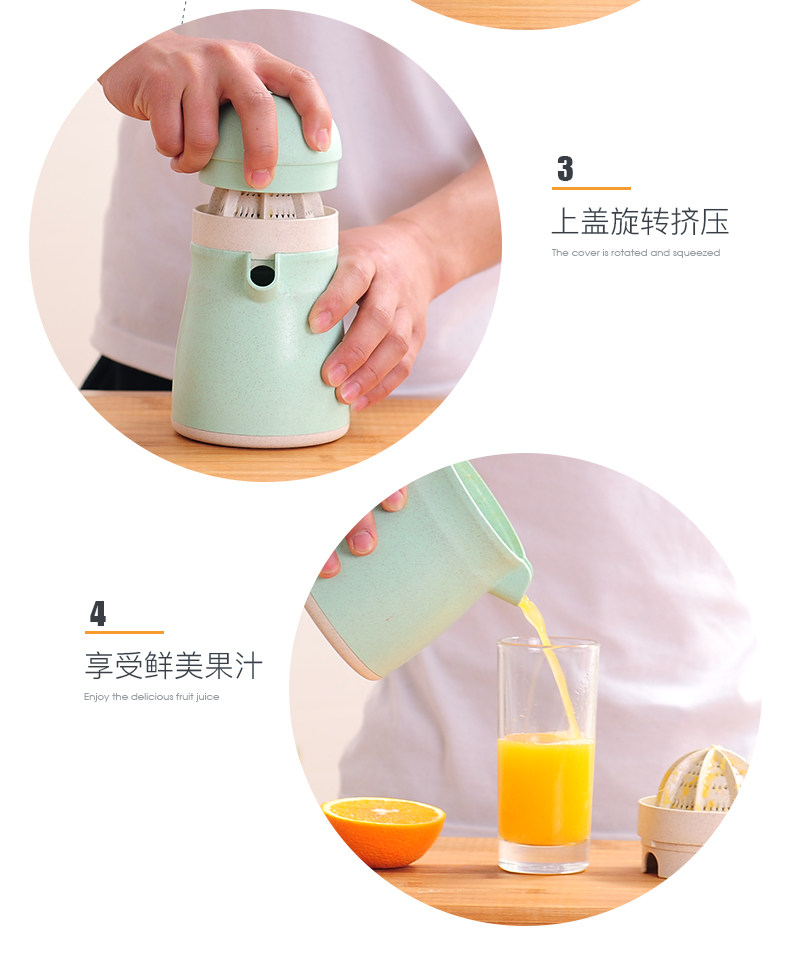 3

上盖旋转挤压

The cover is rotated and squeezed

4

享受鲜美果汁

Enjoy the delicious fruit juice