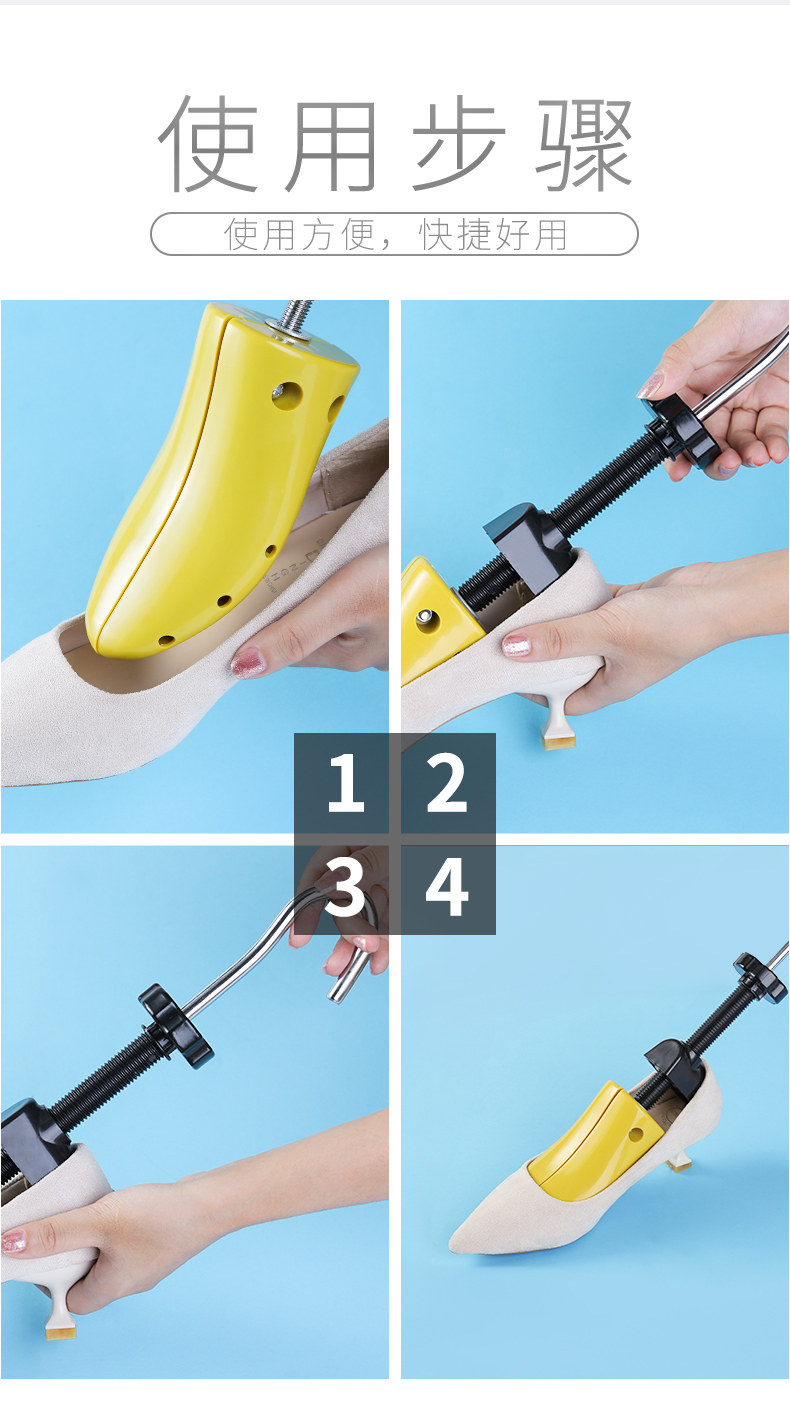 使用步骤

使用方便，快捷好用

1 2
3 4