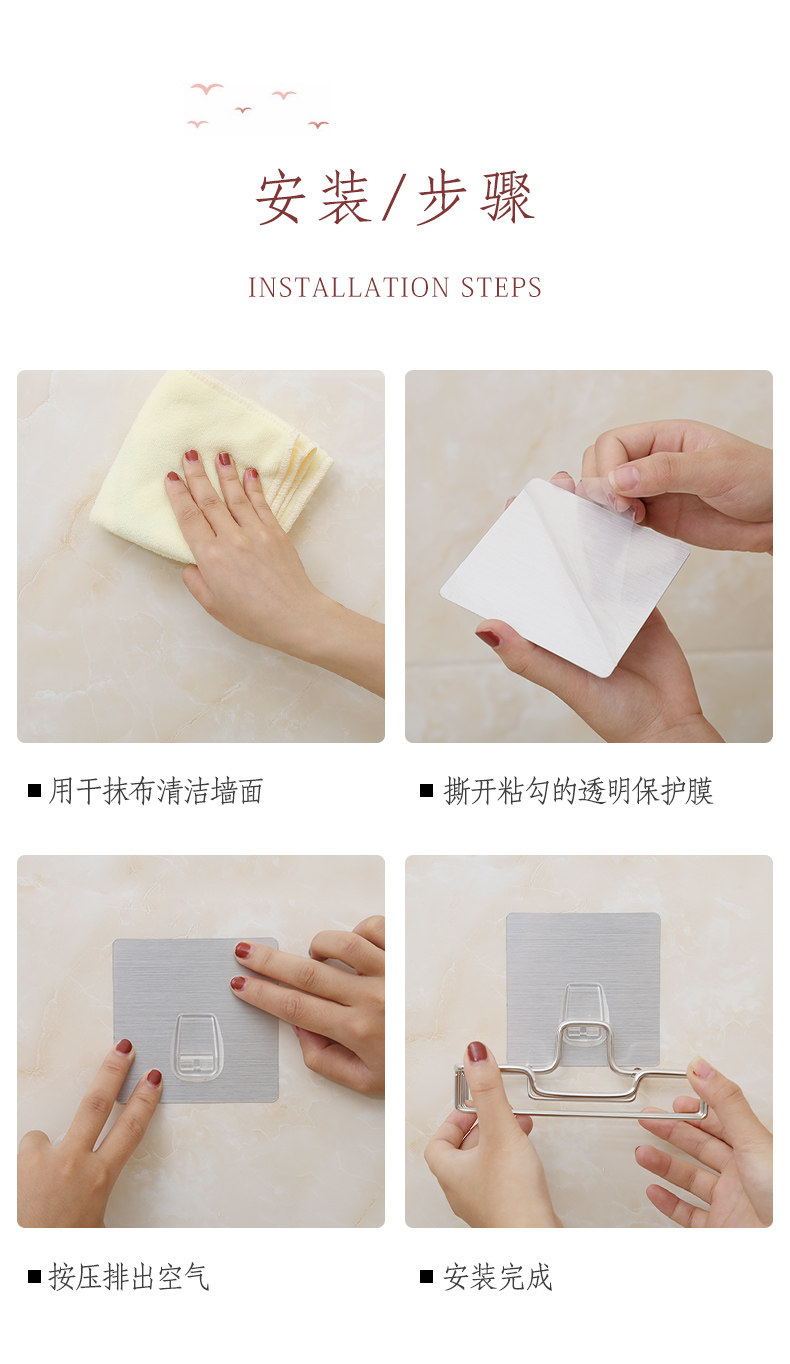 安装/步骤

INSTALLATION STEPS

■ 用干抹布清洁墙面

■ 撕开粘勾的透明保护膜

■ 按压排出空气

■ 安装完成