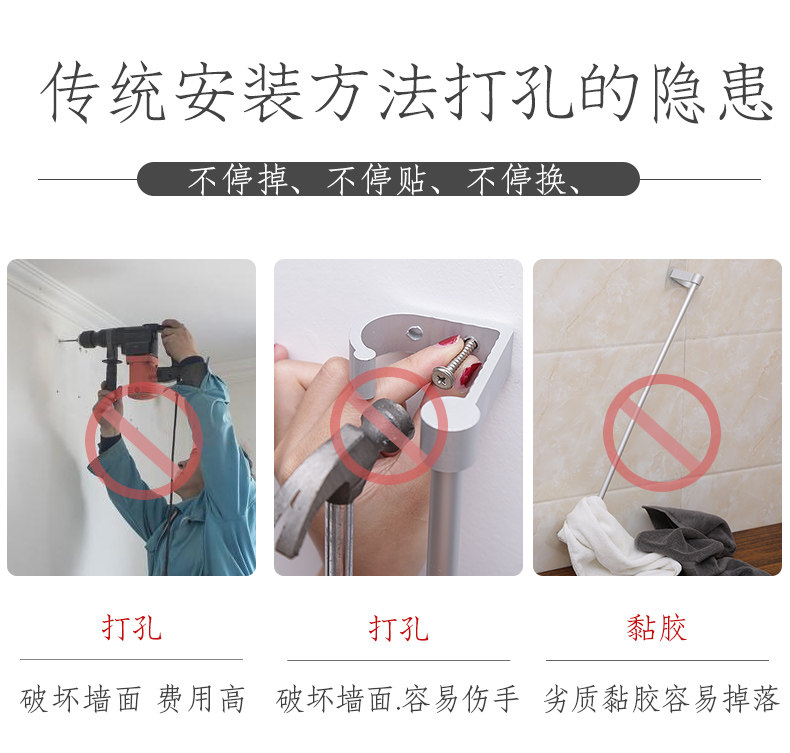 传统安装方法打孔的隐患

不停掉、不停贴、不停换、

打孔

破坏墙面 费用高

打孔

破坏墙面.容易伤手

黏胶

劣质黏胶容易掉落