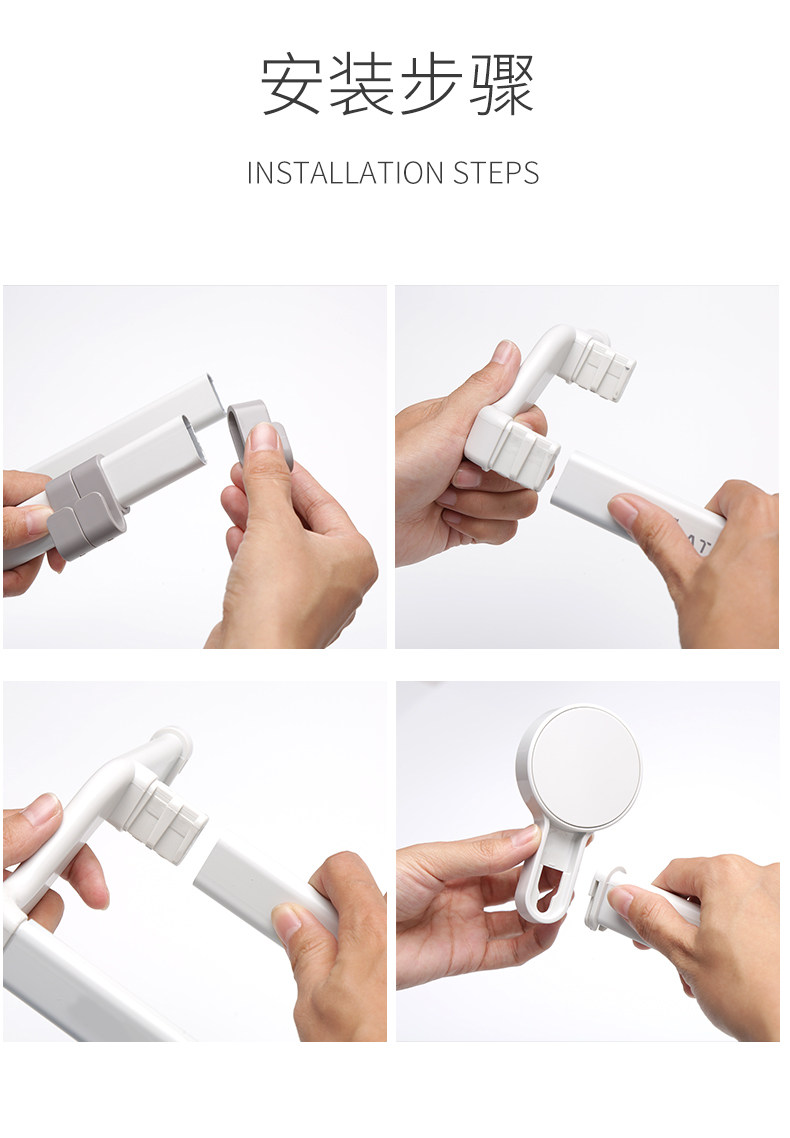 安装步骤

INSTALLATION STEPS