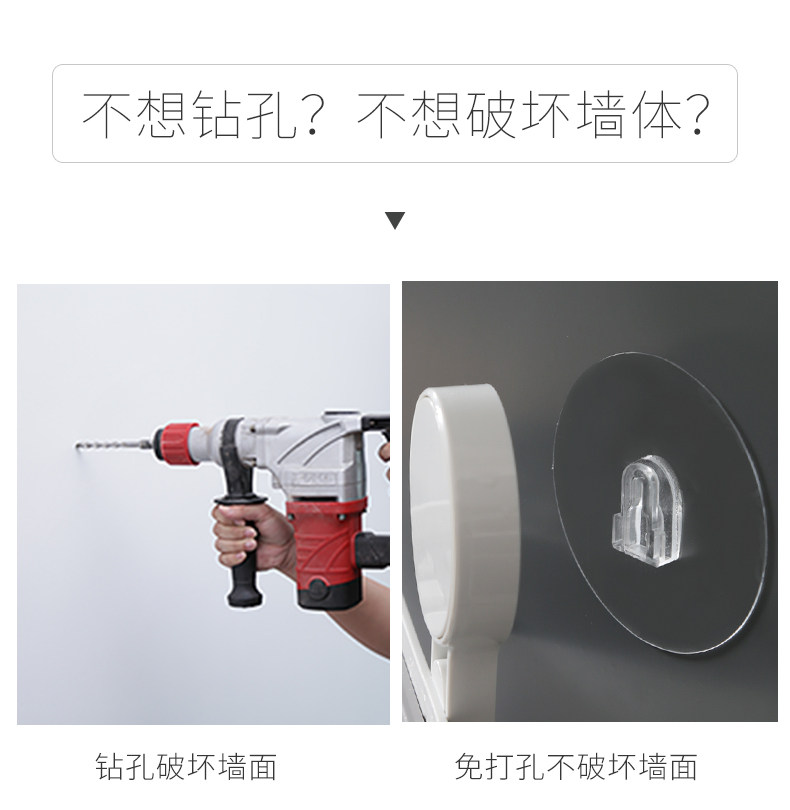 不想钻孔？不想破坏墙体？

钻孔破坏墙面

免打孔不破坏墙面