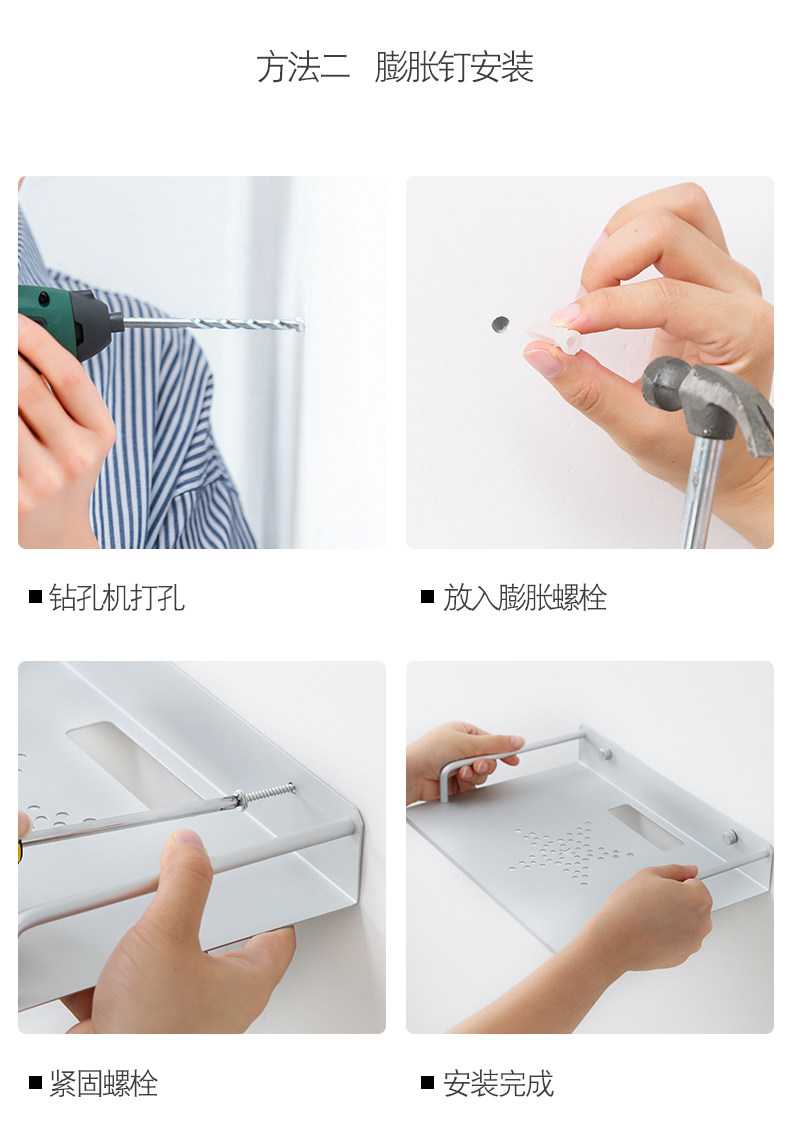 方法二　膨胀钉安装

■ 钻孔机打孔

■ 放入膨胀螺栓

■ 紧固螺栓

■ 安装完成