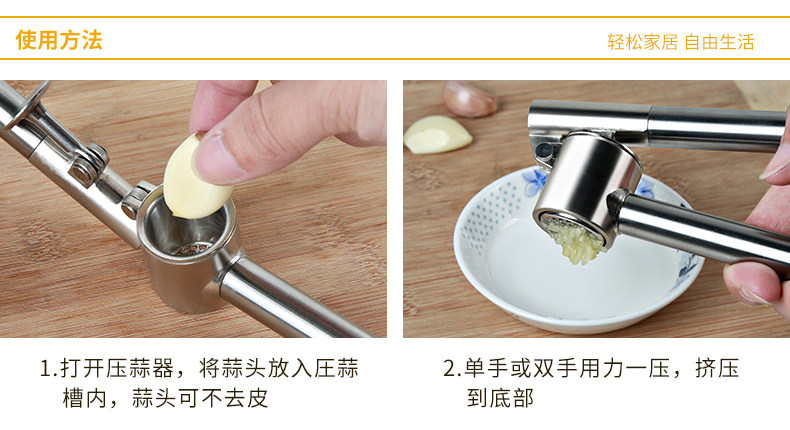 使用方法

轻松家居 自由生活

1.打开压蒜器，将蒜头放入压蒜槽内，蒜头可不去皮

2.单手或双手用力一压，挤压到底部