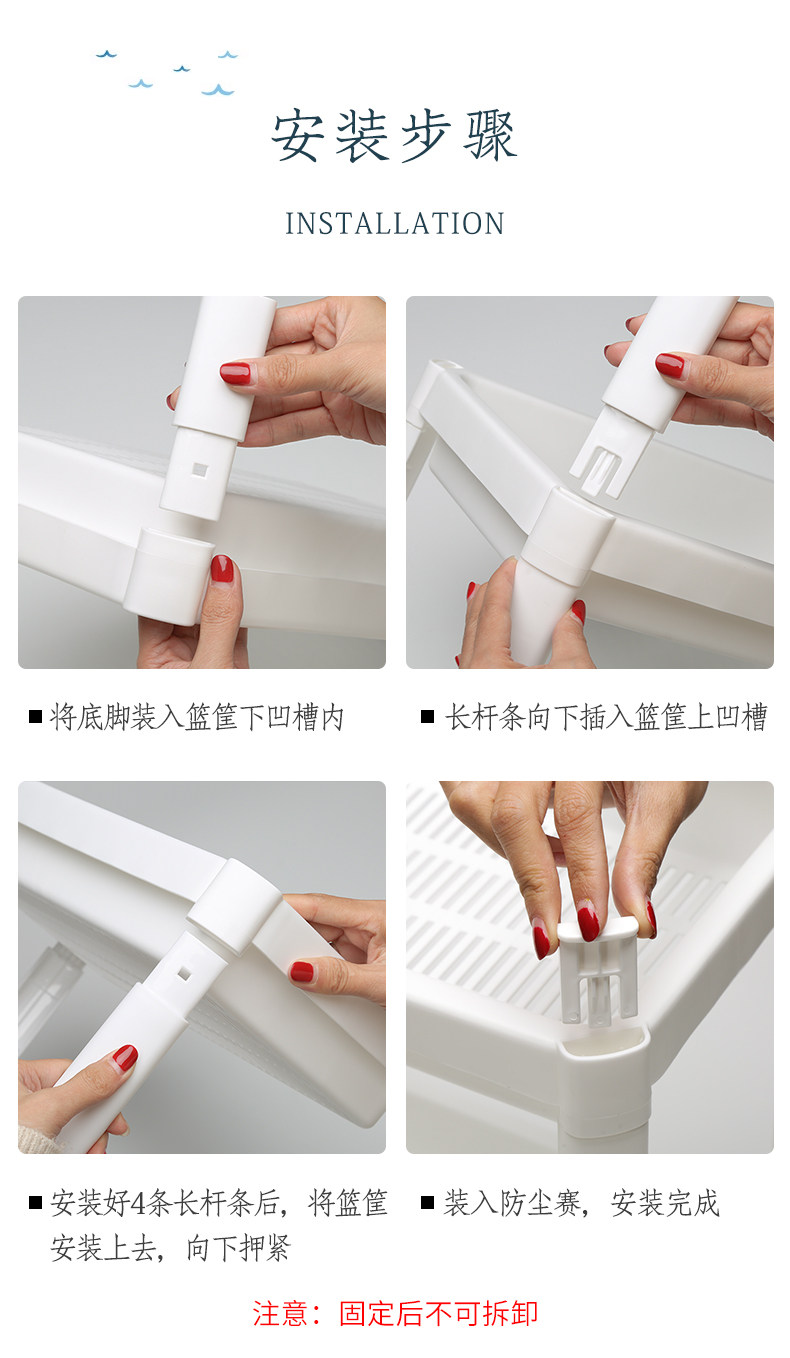 安装步骤

INSTALLATION

■ 将底脚装入篮筐下凹槽内

■ 长杆条向下插入篮筐上凹槽

■ 安装好4条长杆条后，将篮筐安装上去，向下押紧

■ 装入防尘赛，安装完成

注意：固定后不可拆卸