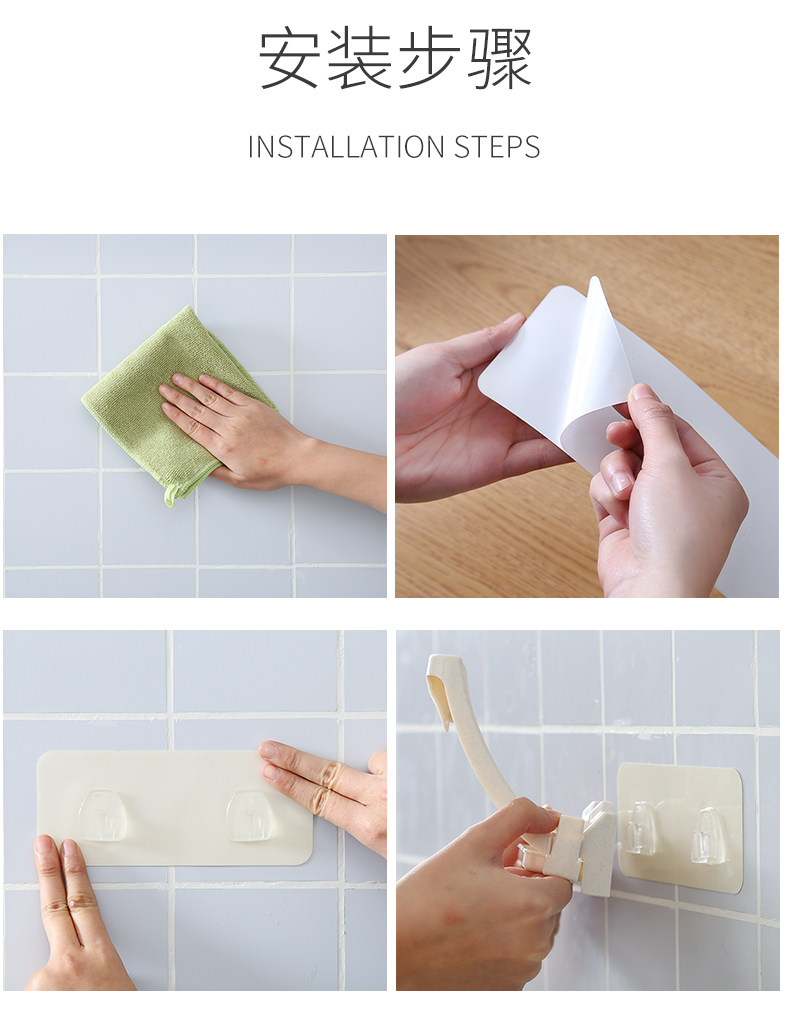 安装步骤

INSTALLATION STEPS