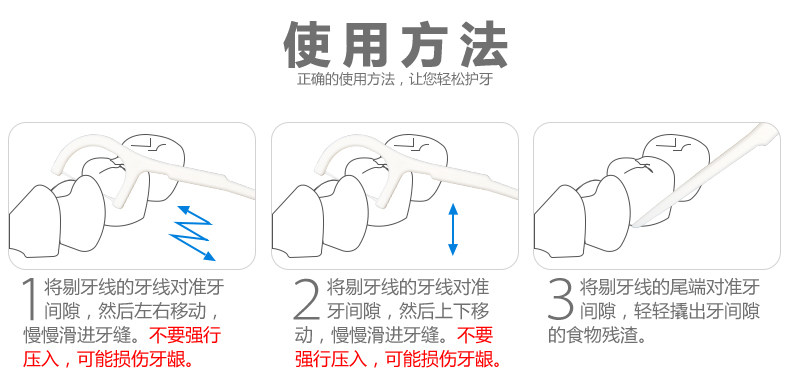 使用方法

正确的使用方法，让您轻松护牙

1 将剔牙线的牙线对准牙间隙，然后左右移动，慢慢滑进牙缝。不要强行压入，可能损伤牙龈。

2 将剔牙线的牙线对准牙间隙，然后上下移动，慢慢滑进牙缝。不要强行压入，可能损伤牙龈。

3 将剔牙线的尾端对准牙间隙，轻轻撬出牙间隙的食物残渣。