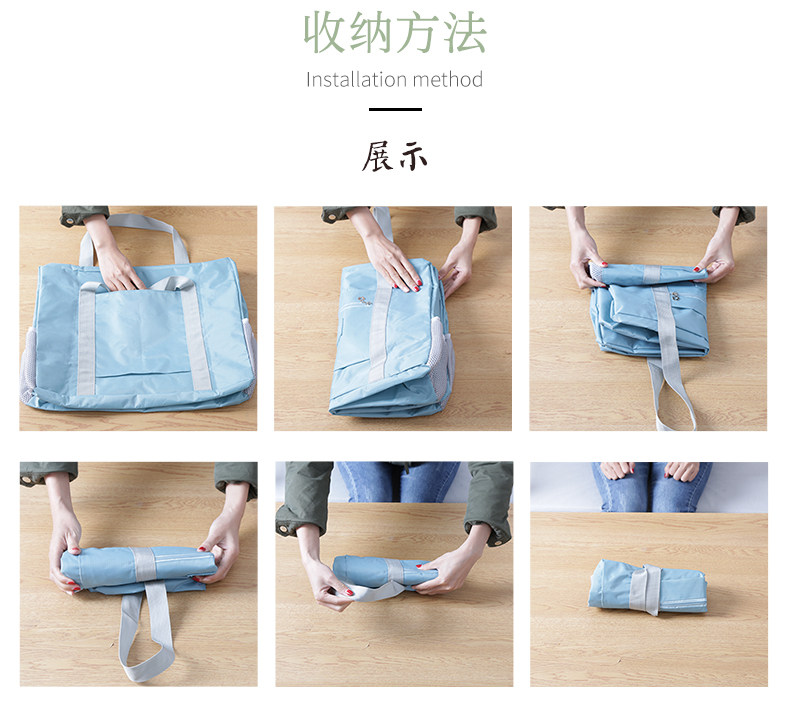 收纳方法

Installation method

展示