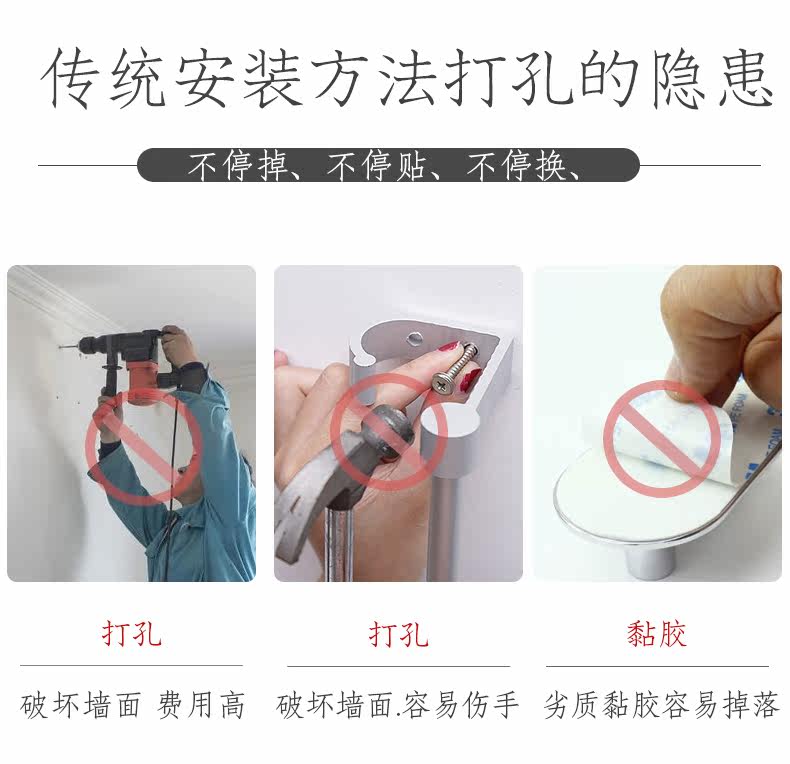 传统安装方法打孔的隐患

不停掉、不停贴、不停换、

打孔

破坏墙面 费用高

打孔

破坏墙面.容易伤手

黏胶

劣质黏胶容易掉落