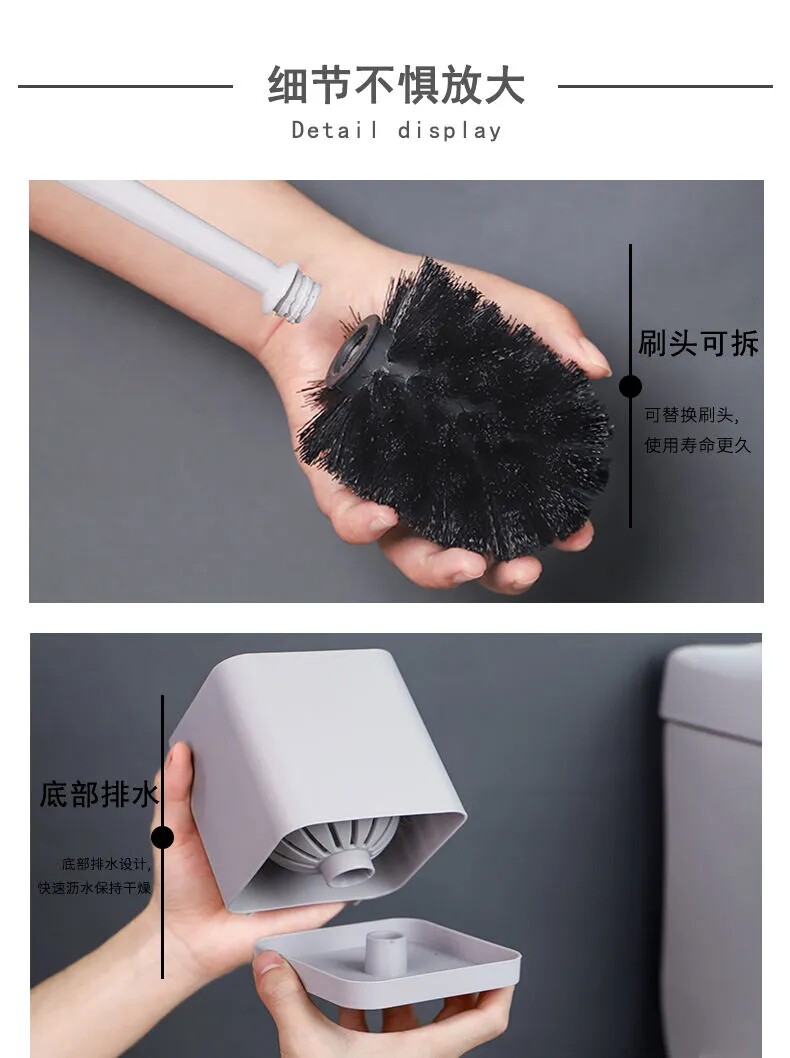 细节不惧放大
Detail display

刷头可拆
可替换刷头,
使用寿命更久

底部排水
底部排水设计,
快速沥水保持干燥