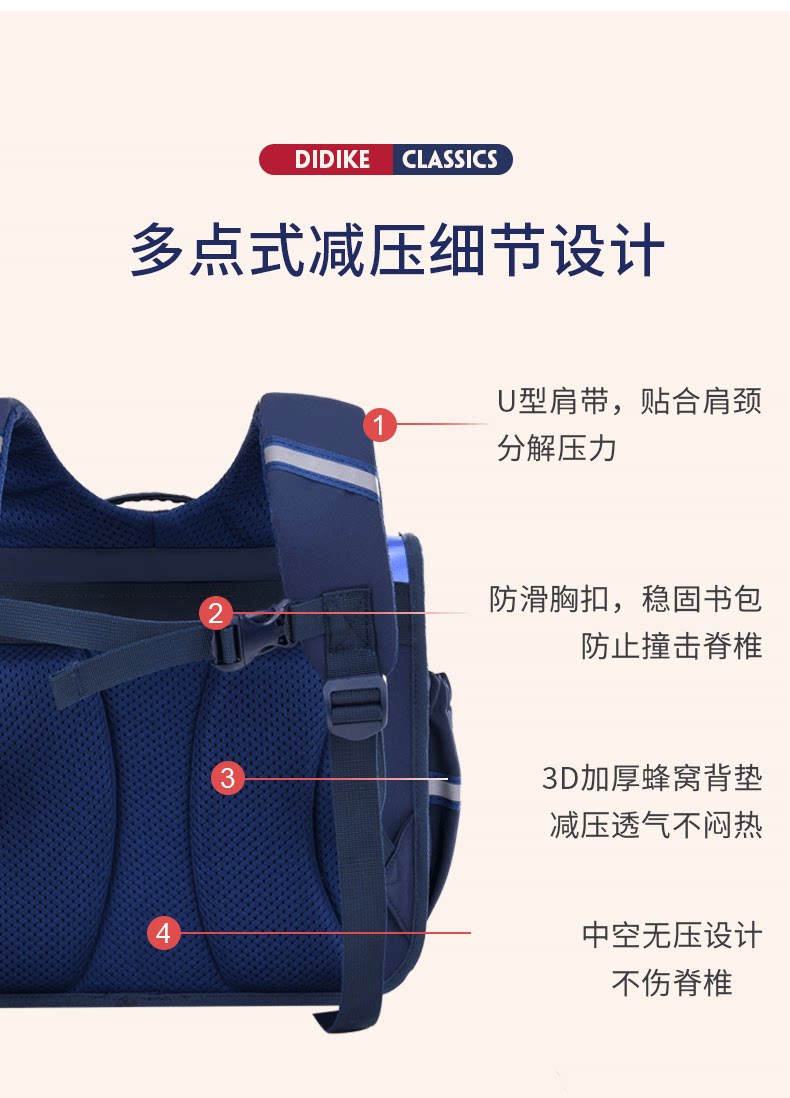 DIDIKE CLASSICS

多点式减压细节设计

1

U型肩带，贴合肩颈
分解压力

2

防滑胸扣，稳固书包
防止撞击脊椎

3

3D加厚蜂窝背垫
减压透气不闷热

4

中空无压设计
不伤脊椎