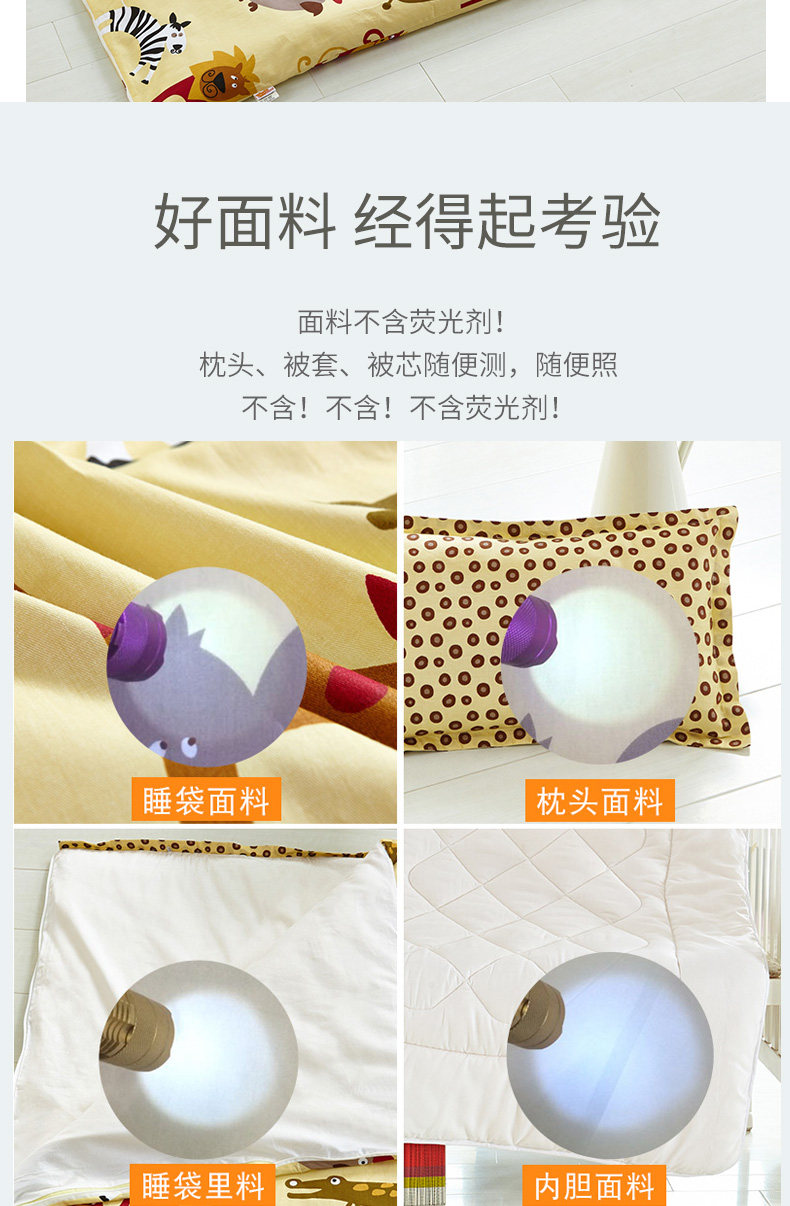 好面料 经得起考验

面料不含荧光剂！
枕头、被套、被芯随便测，随便照
不含！不含！不含荧光剂！

睡袋面料

枕头面料

睡袋里料

内胆面料