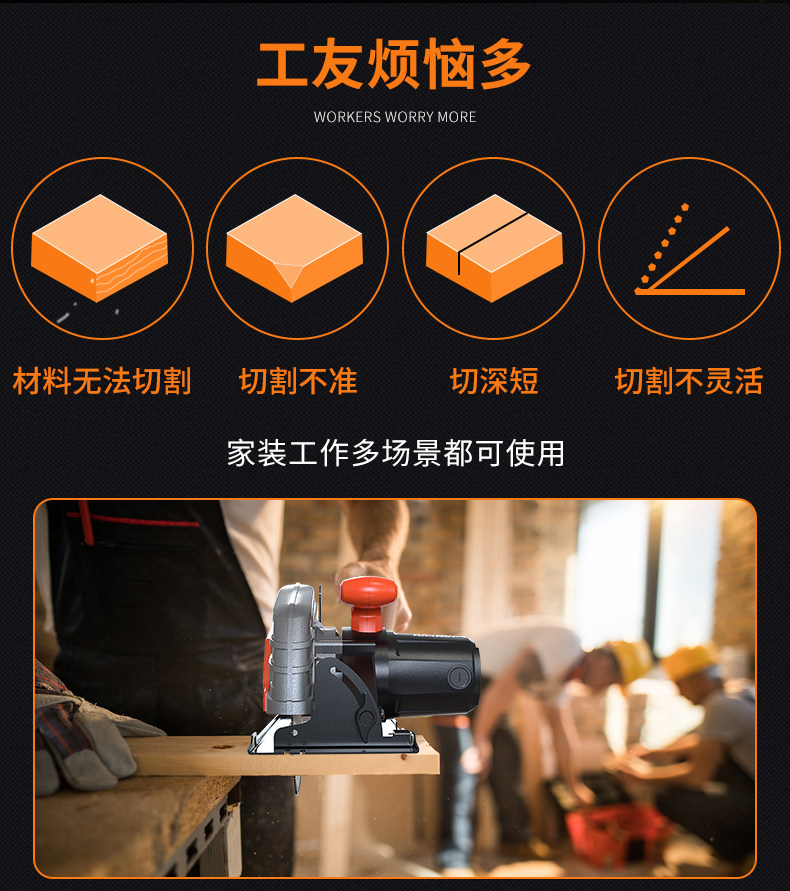 工友烦恼多

WORKERS WORRY MORE

材料无法切割

切割不准

切深短

切割不灵活

家装工作多场景都可使用