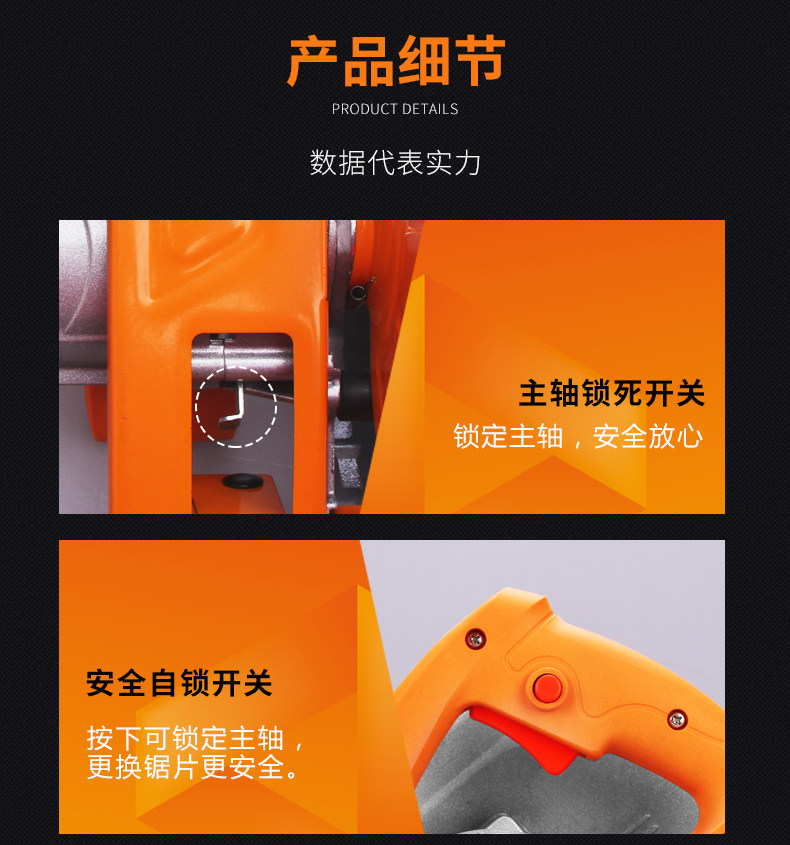 产品细节

PRODUCT DETAILS

数据代表实力

主轴锁死开关

锁定主轴，安全放心

安全自锁开关

按下可锁定主轴，更换锯片更安全。