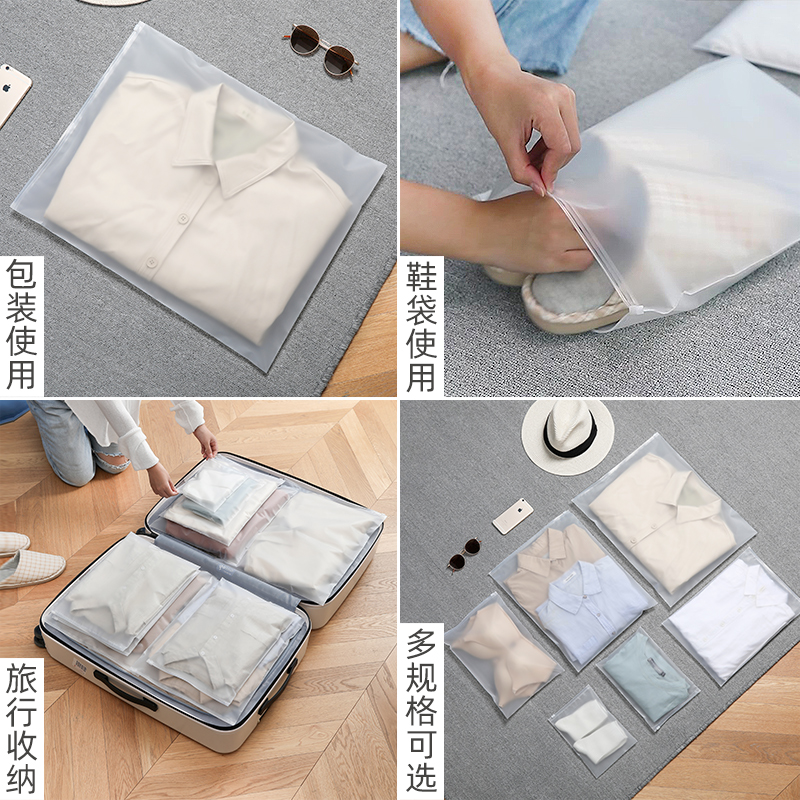 包装使用

鞋袋使用

旅行收纳

多规格可选