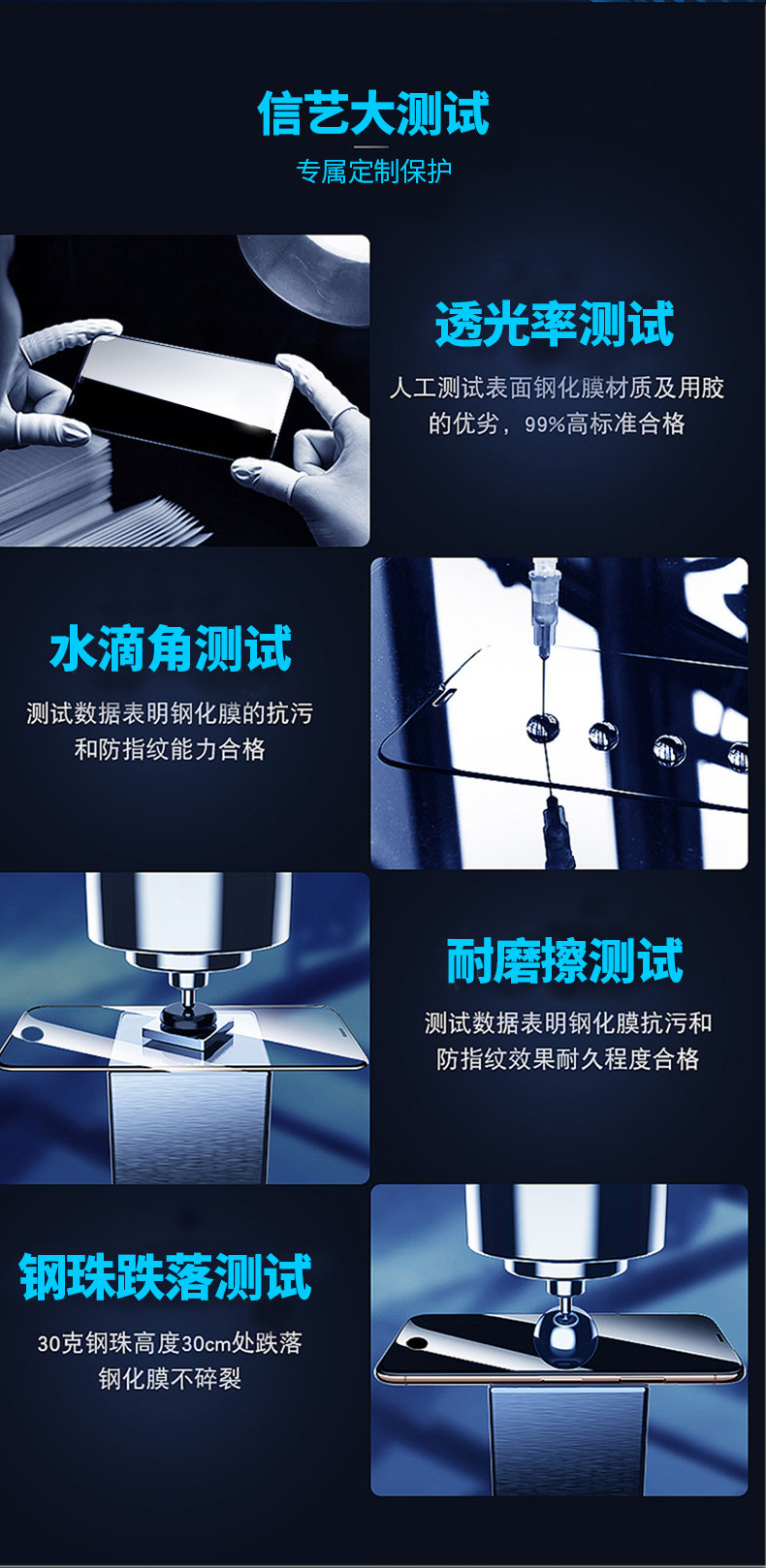 信艺大测试

专属定制保护

透光率测试

人工测试表面钢化膜材质及用胶的优劣，99%高标准合格

水滴角测试

测试数据表明钢化膜的抗污和防指纹能力合格

耐磨擦测试

测试数据表明钢化膜抗污和防指纹效果耐久程度合格

钢珠跌落测试

30克钢珠高度30cm处跌落钢化膜不碎裂