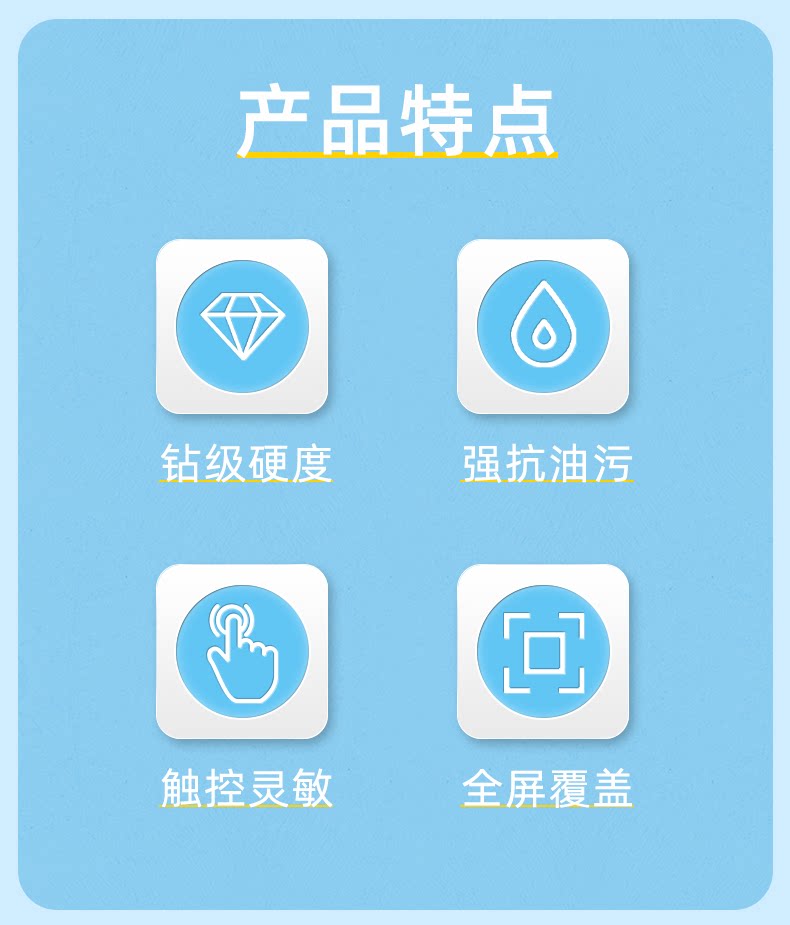 产品特点

钻级硬度

强抗油污

触控灵敏

全屏覆盖