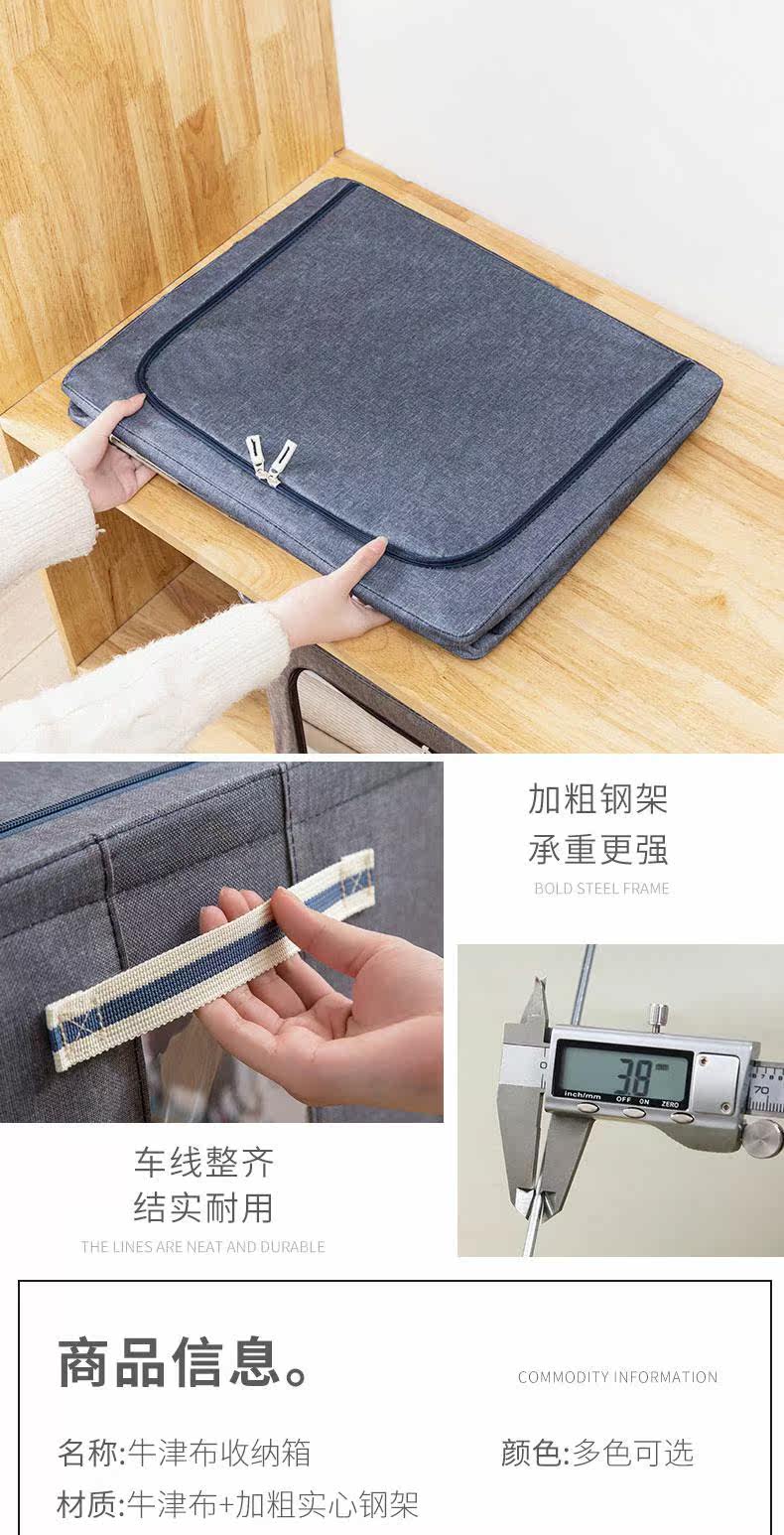 加粗钢架
承重更强
BOLD STEEL FRAME

3.8 mm
inch/mm OFF ON ZERO
70

车线整齐
结实耐用
THE LINES ARE NEAT AND DURABLE

商品信息。
COMMODITY INFORMATION

名称:牛津布收纳箱
颜色:多色可选
材质:牛津布+加粗实心钢架