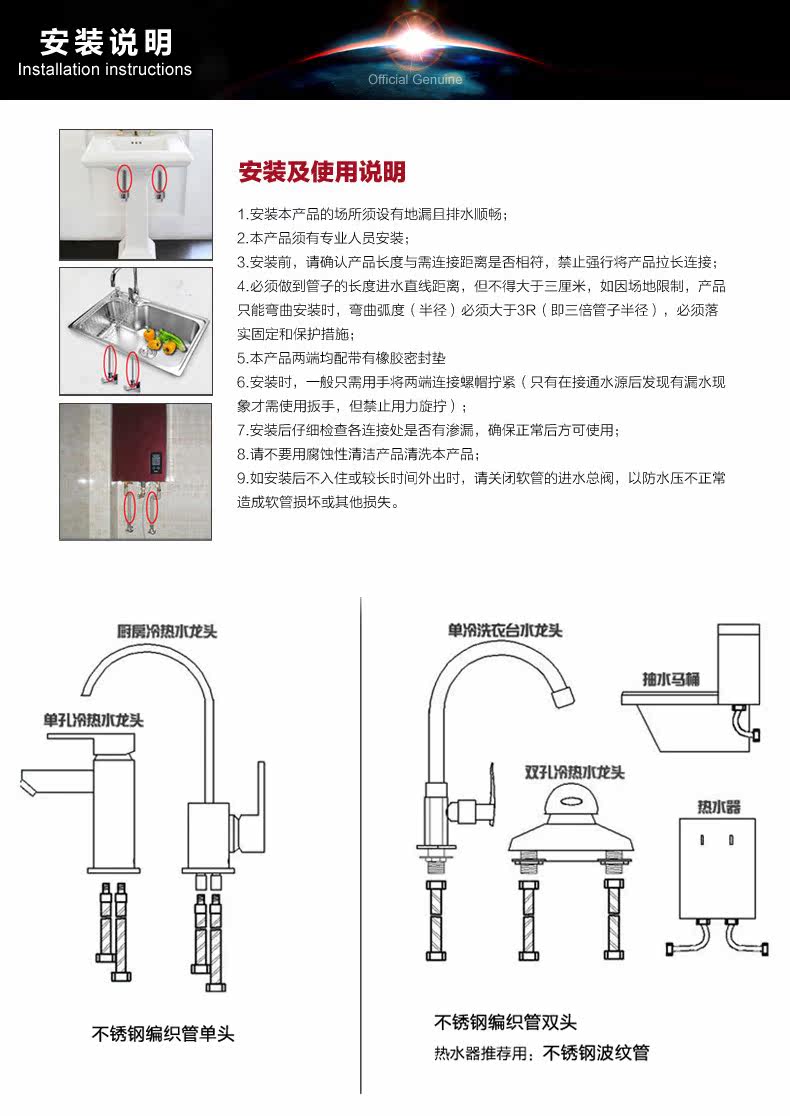 安装说明
Installation instructions
Official Genuine

安装及使用说明

1.安装本产品的场所须设有地漏且排水顺畅；
2.本产品须有专业人员安装；
3.安装前，请确认产品长度与需连接距离是否相符，禁止强行将产品拉长连接；
4.必须做到管子的长度进水直线距离，但不得大于三厘米，如因场地限制，产品只能弯曲安装时，弯曲弧度（半径）必须大于3R（即三倍管子半径），必须落实固定和保护措施；
5.本产品两端均配带有橡胶密封垫
6.安装时，一般只需用手将两端连接螺帽拧紧（只有在接通水源后发现有漏水现象才需使用扳手，但禁止用力旋拧）；
7.安装后仔细检查各连接处是否有渗漏，确保正常后方可使用；
8.请不要用腐蚀性清洁产品清洗本产品；
9.如安装后不入住或较长时间外出时，请关闭软管的进水总阀，以防水压不正常造成软管损坏或其他损失。

厨房冷热水龙头
单孔冷热水龙头
不锈钢编织管单头

单冷洗衣台水龙头
抽水马桶
双孔冷热水龙头
热水器
不锈钢编织管双头
热水器推荐用：不锈钢波纹管