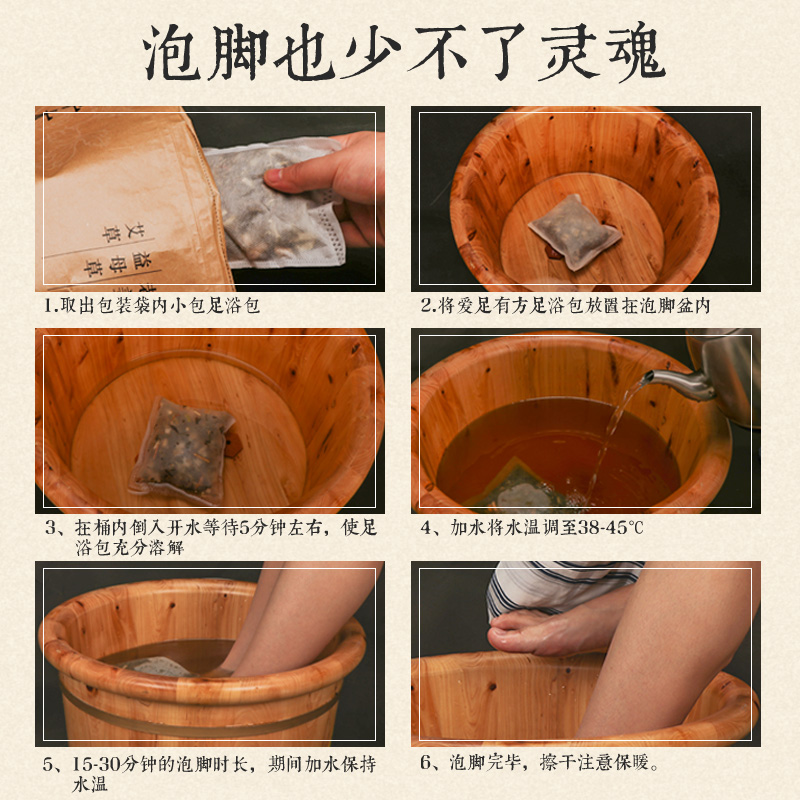 泡脚也少不了灵魂

艾草

益母草

1.取出包装袋内小包足浴包

2.将爱足有方足浴包放置在泡脚盆内

3、在桶内倒入开水等待5分钟左右，使足浴包充分溶解

4、加水将水温调至38-45℃

5、15-30分钟的泡脚时长，期间加水保持水温

6、泡脚完毕，擦干注意保暖。