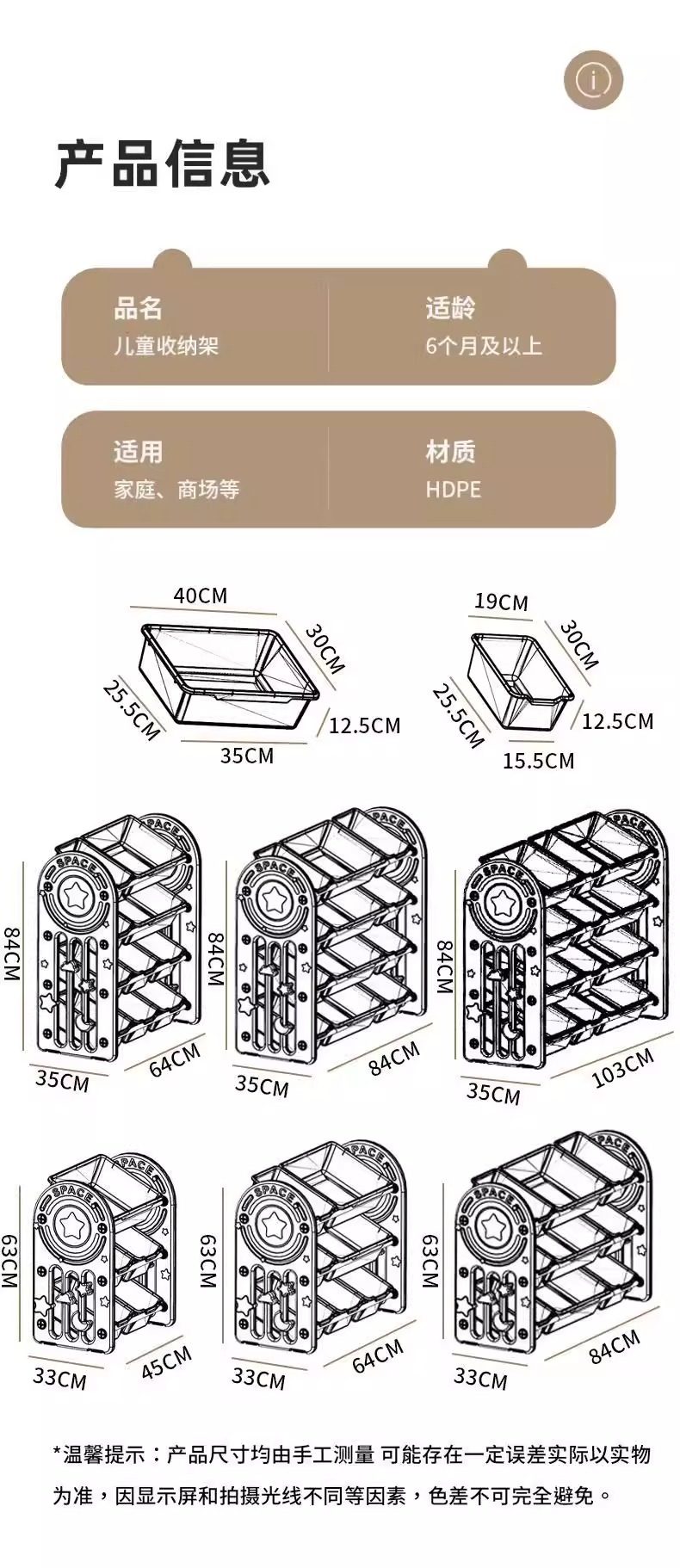 i

产品信息

品名
儿童收纳架

适龄
6个月及以上

适用
家庭、商场等

材质
HDPE

40CM
30CM
25.5CM
12.5CM
35CM

19CM
30CM
25.5CM
12.5CM
15.5CM

SPACE
SPACE
84CM
35CM
64CM

SPACE
SPACE
84CM
35CM
84CM

SPACE
SPACE
84CM
35CM
103CM

SPACE
SPACE
63CM
33CM
45CM

SPACE
SPACE
63CM
33CM
64CM

SPACE
SPACE
63CM
33CM
84CM

*温馨提示：产品尺寸均由手工测量 可能存在一定误差实际以实物为准，因显示屏和拍摄光线不同等因素，色差不可完全避免。