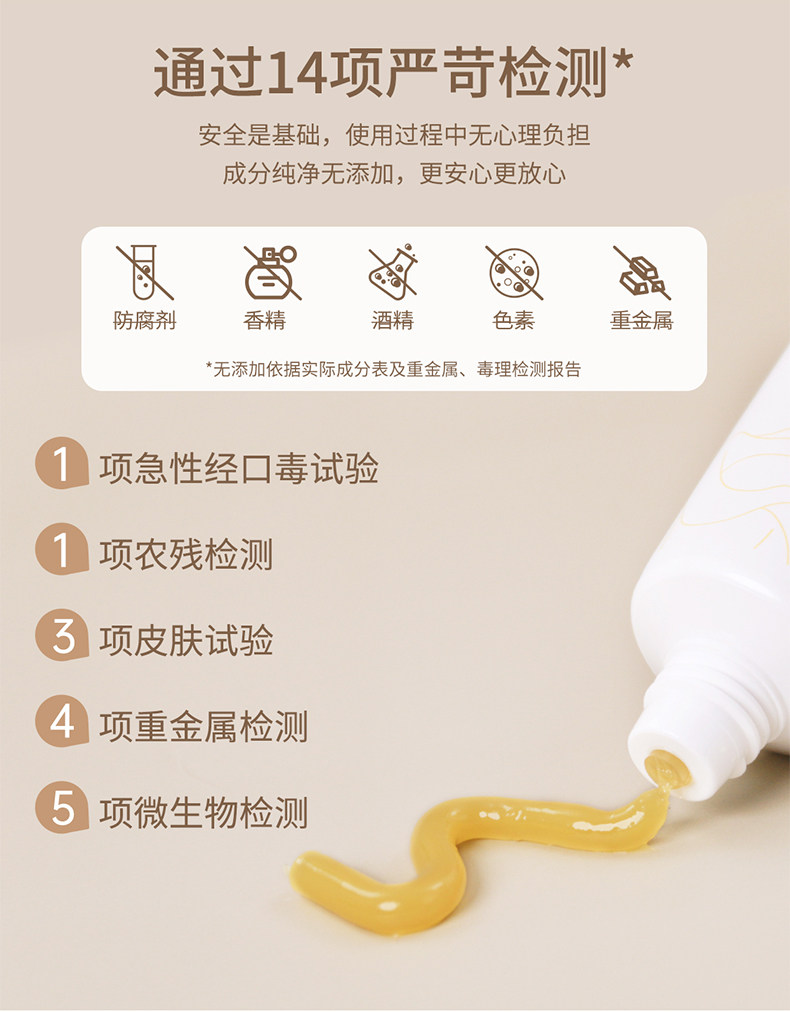 通过14项严苛检测*

安全是基础，使用过程中无心理负担
成分纯净无添加，更安心更放心

防腐剂 香精 酒精 色素 重金属

*无添加依据实际成分表及重金属、毒理检测报告

1 项急性经口毒试验

1 项农残检测

3 项皮肤试验

4 项重金属检测

5 项微生物检测