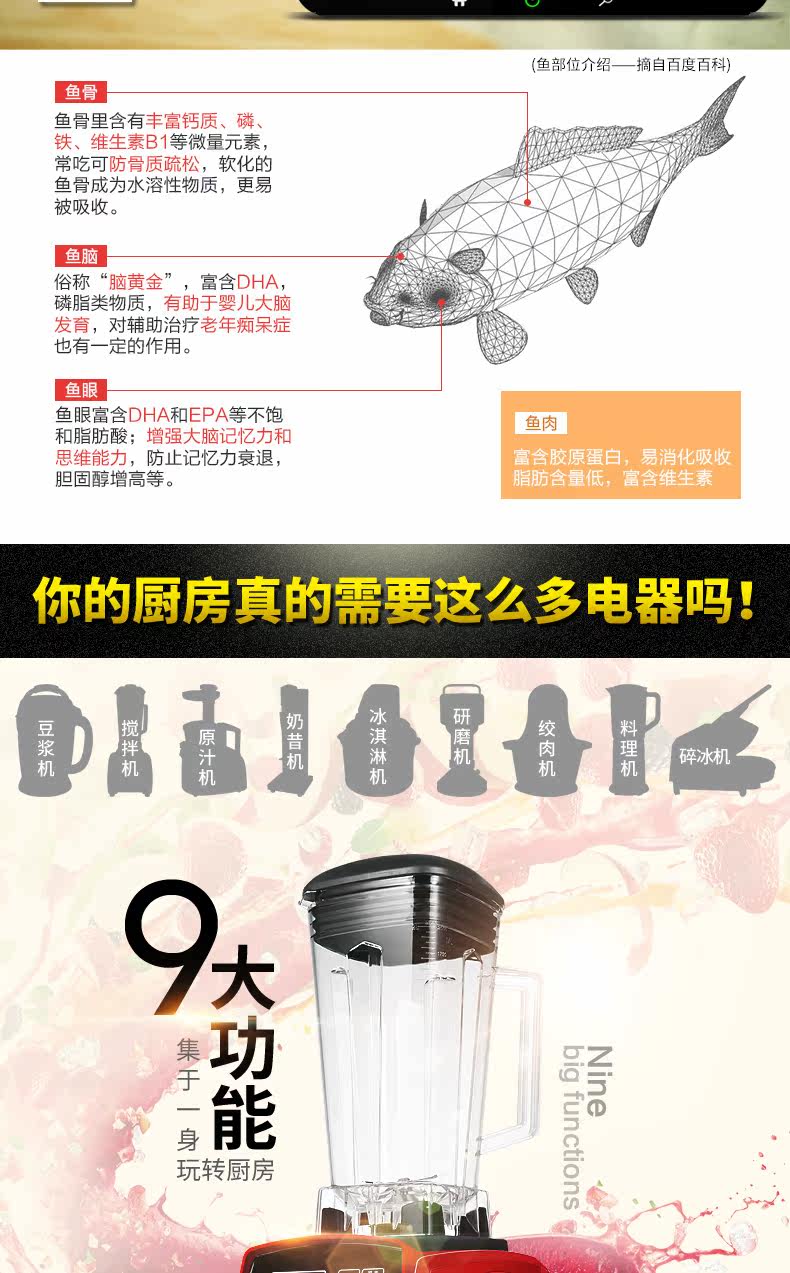 (鱼部位介绍——摘自百度百科)

鱼骨
鱼骨里含有丰富钙质、磷、铁、维生素B1等微量元素，常吃可防骨质疏松，软化的鱼骨成为水溶性物质，更易被吸收。

鱼脑
俗称“脑黄金”，富含DHA，磷脂类物质，有助于婴儿大脑发育，对辅助治疗老年痴呆症也有一定的作用。

鱼眼
鱼眼富含DHA和EPA等不饱和脂肪酸；增强大脑记忆力和思维能力，防止记忆力衰退，胆固醇增高等。

鱼肉
富含胶原蛋白，易消化吸收脂肪含量低，富含维生素

你的厨房真的需要这么多电器吗！

豆浆机
搅拌机
原汁机
奶昔机
冰淇淋机
研磨机
绞肉机
料理机
碎冰机

9大功能
集于一身
玩转厨房

Nine big functions