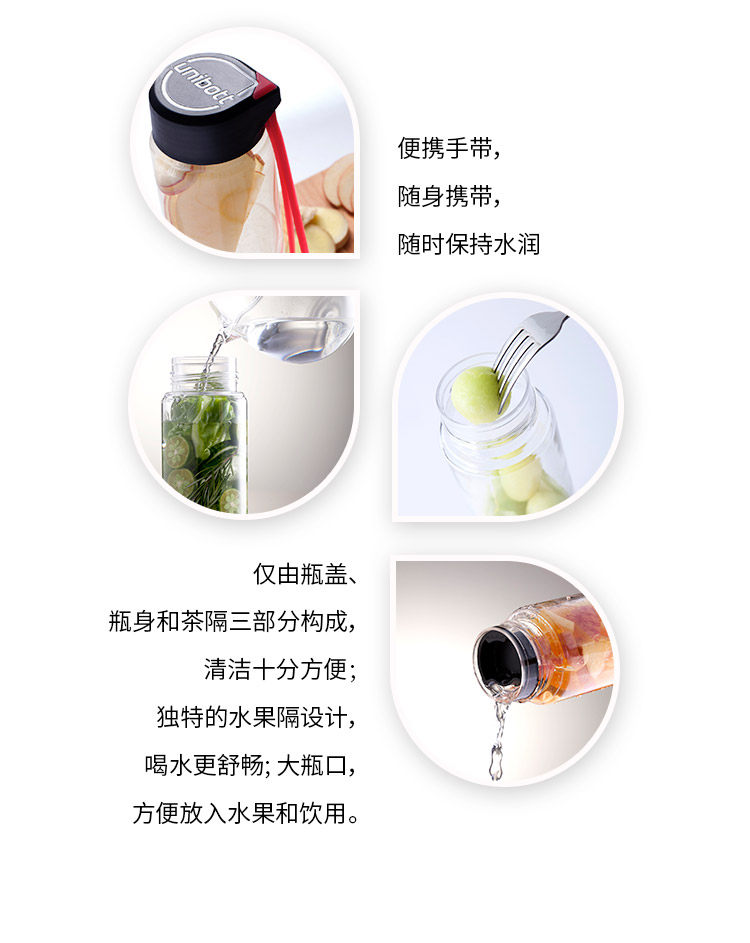 Unibott

便携手带，
随身携带，
随时保持水润

仅由瓶盖、
瓶身和茶隔三部分构成，
清洁十分方便；
独特的水果隔设计，
喝水更舒畅; 大瓶口，
方便放入水果和饮用。