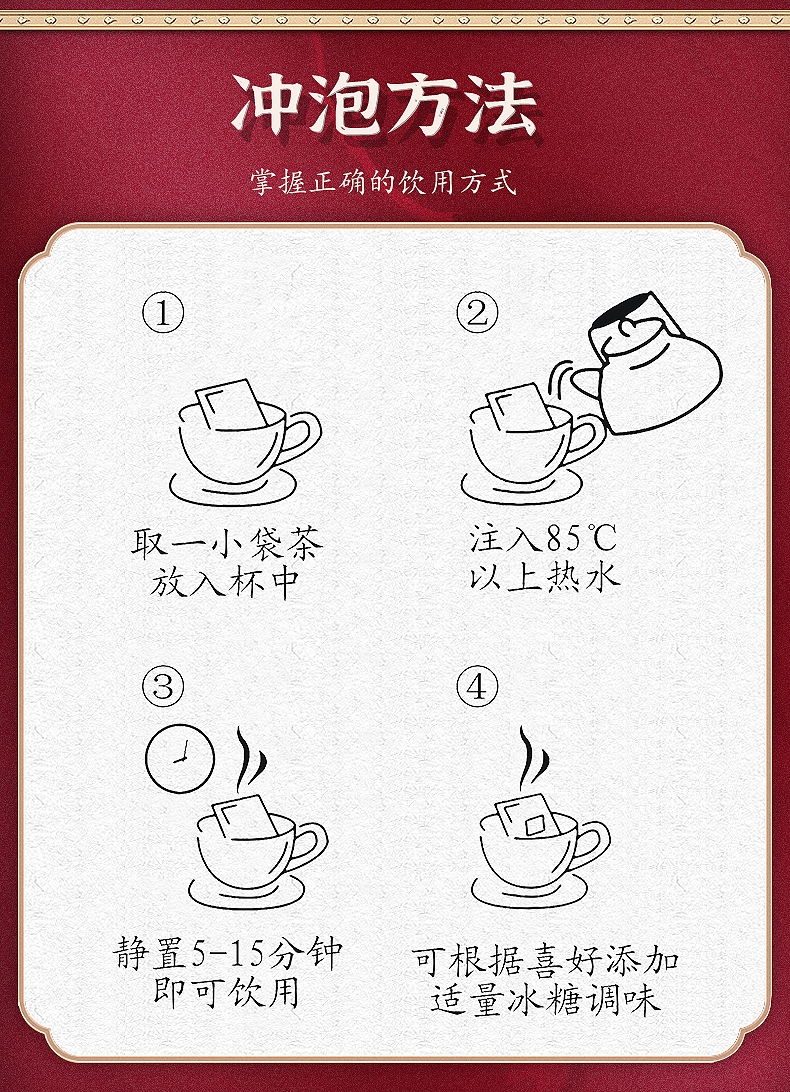 冲泡方法

掌握正确的饮用方式

①

取一小袋茶
放入杯中

②

注入85℃
以上热水

③

静置5-15分钟
即可饮用

④

可根据喜好添加
适量冰糖调味