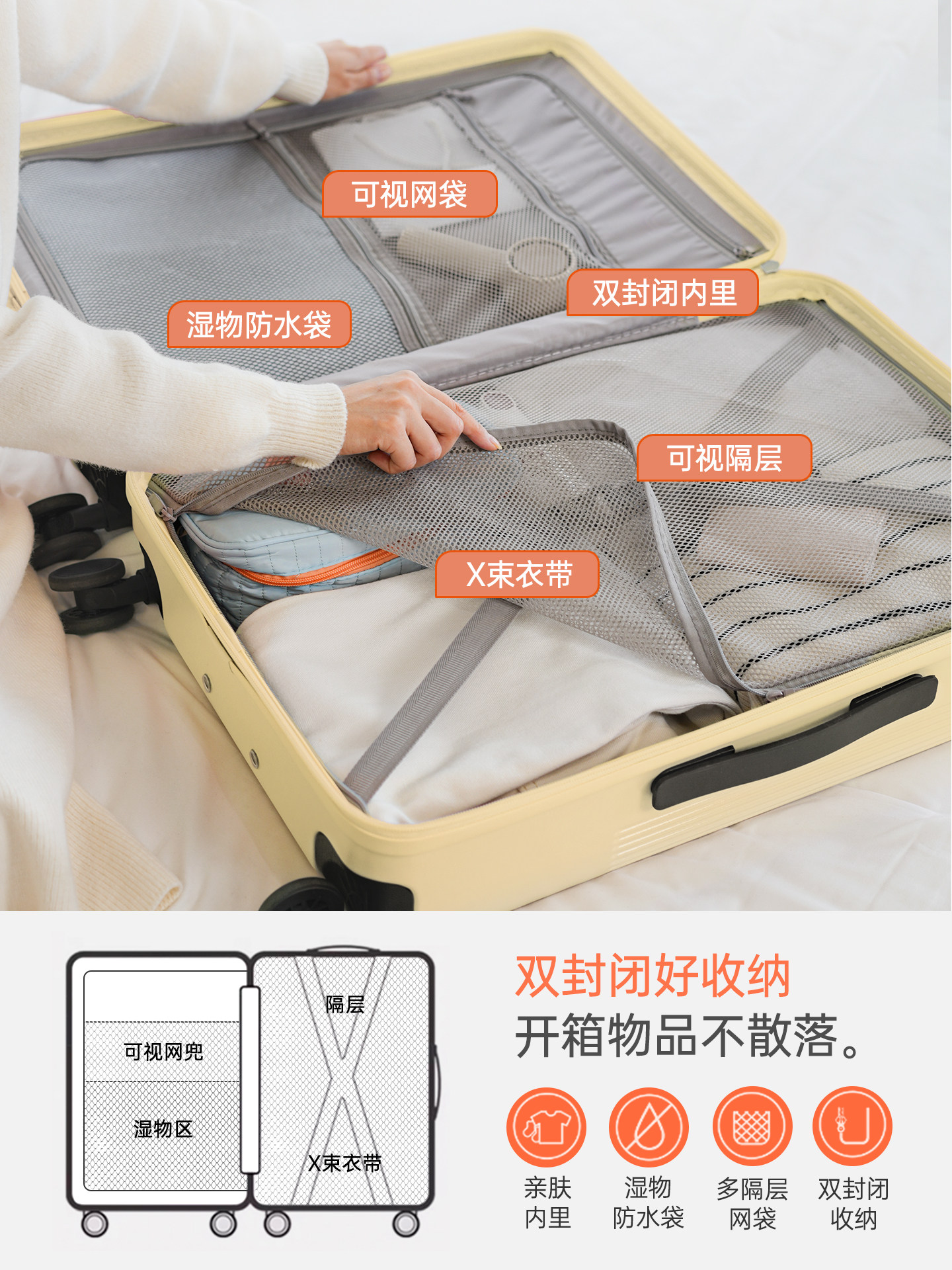 可视网袋

双封闭内里

湿物防水袋

可视隔层

X束衣带

可视网兜

湿物区

隔层

X束衣带

双封闭好收纳
开箱物品不散落。

亲肤内里

湿物防水袋

多隔层网袋

双封闭收纳