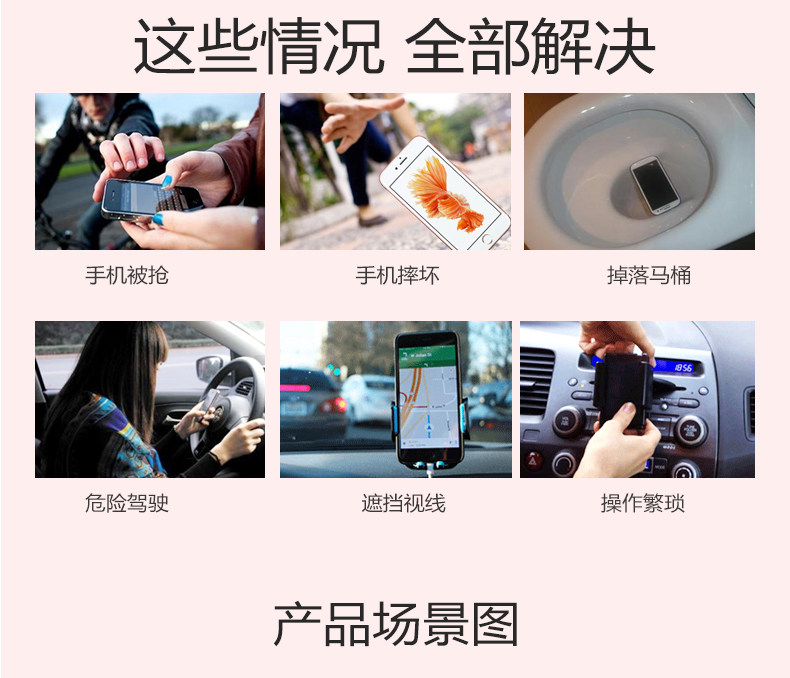 这些情况 全部解决

手机被抢

手机摔坏

掉落马桶

危险驾驶

遮挡视线

操作繁琐

产品场景图